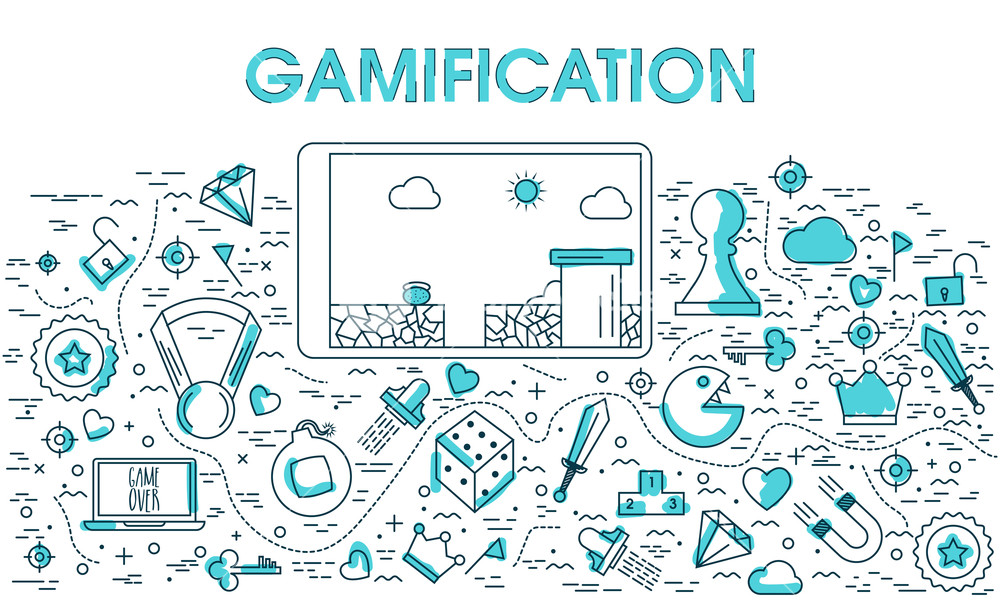 GAMIFICATION

GAME OVER

1
2
3