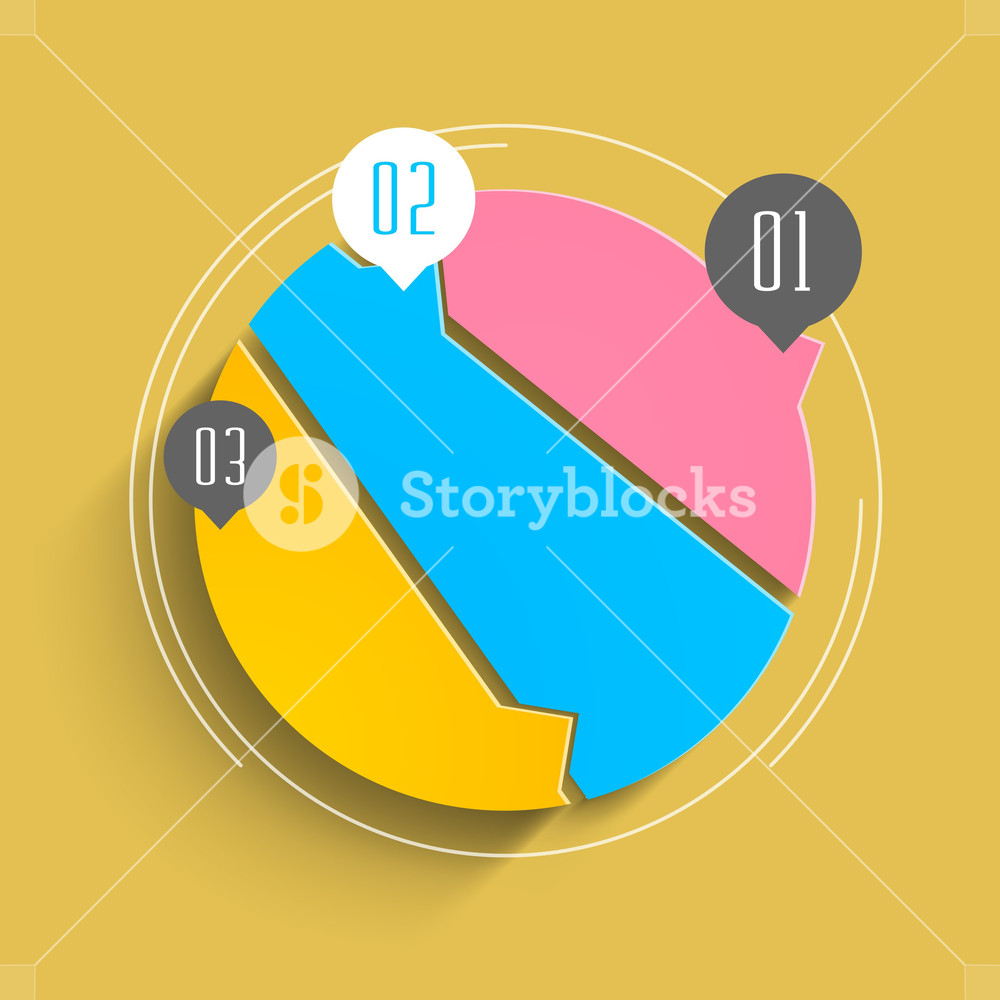 02

01

03

Storyblocks