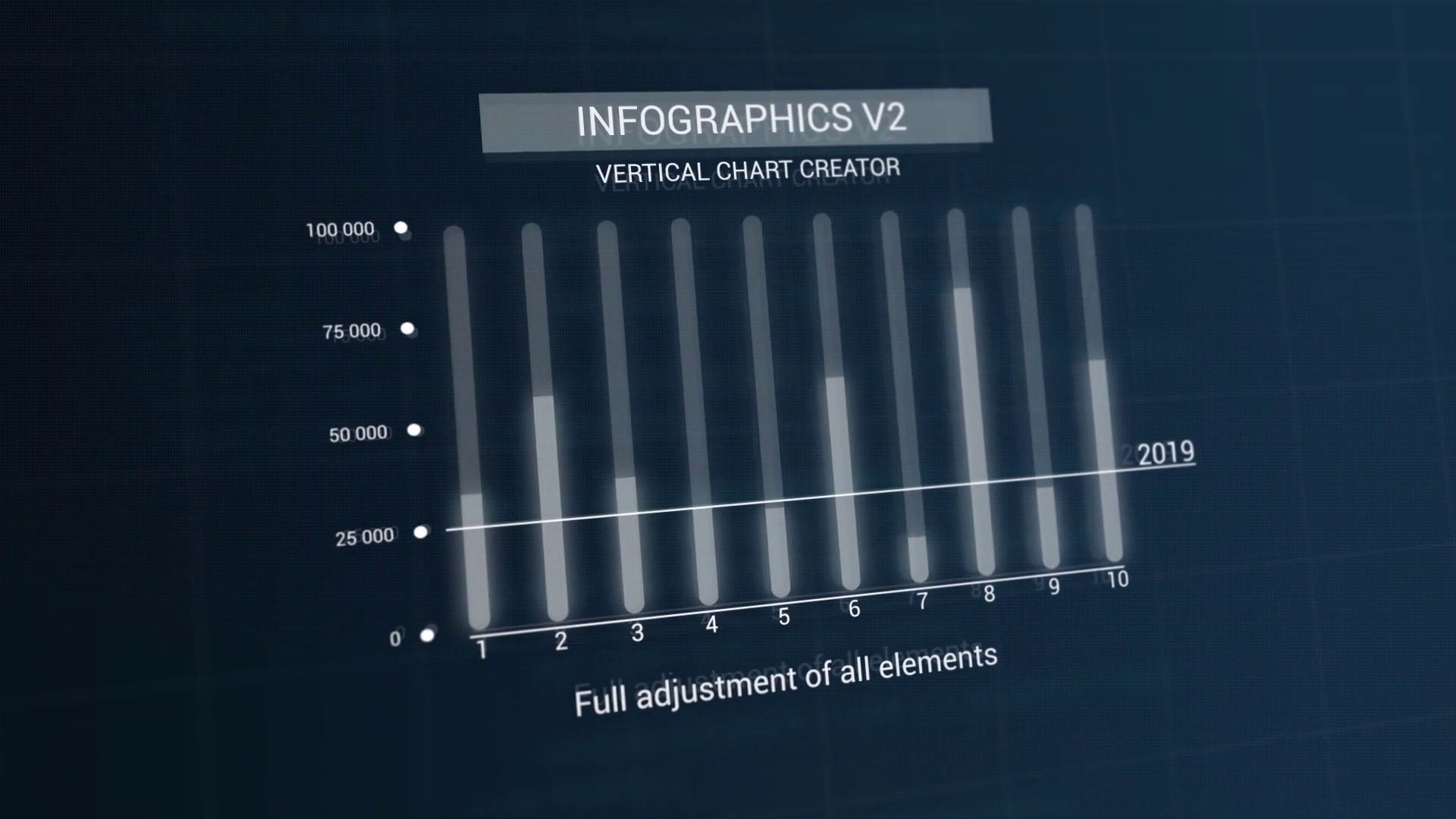 INFOGRAPHICS V2

VERTICAL CHART CREATOR

100 000
75 000
50 000
25 000
0

2019

1 2 3 4 5 6 7 8 9 10

Full adjustment of all elements