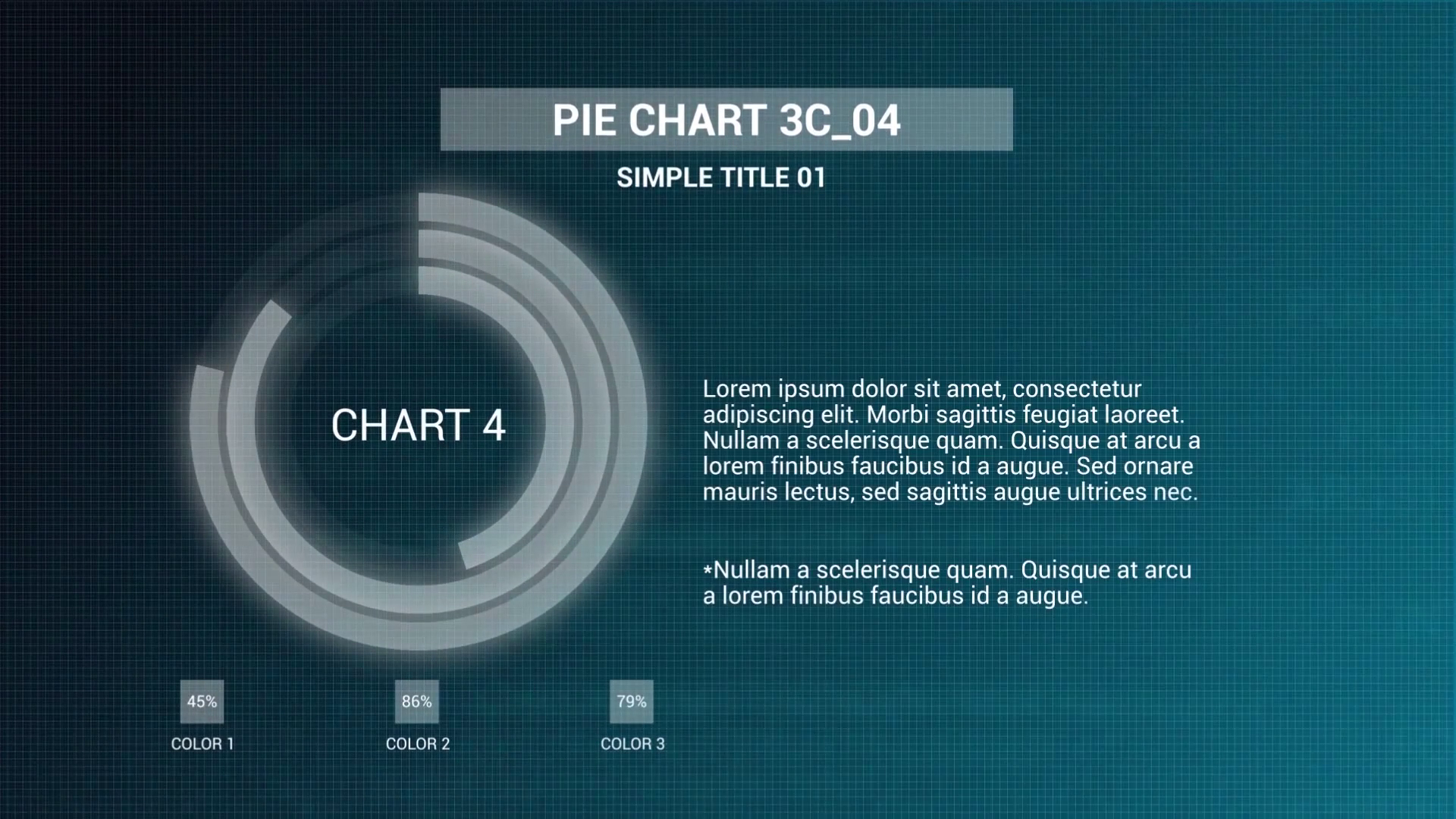 PIE CHART 3C_04

SIMPLE TITLE 01

CHART 4

Lorem ipsum dolor sit amet, consectetur adipiscing elit. Morbi sagittis feugiat laoreet. Nullam a scelerisque quam. Quisque at arcu a lorem finibus faucibus id a augue. Sed ornare mauris lectus, sed sagittis augue ultrices nec.

*Nullam a scelerisque quam. Quisque at arcu a lorem finibus faucibus id a augue.

45%
COLOR 1

86%
COLOR 2

79%
COLOR 3