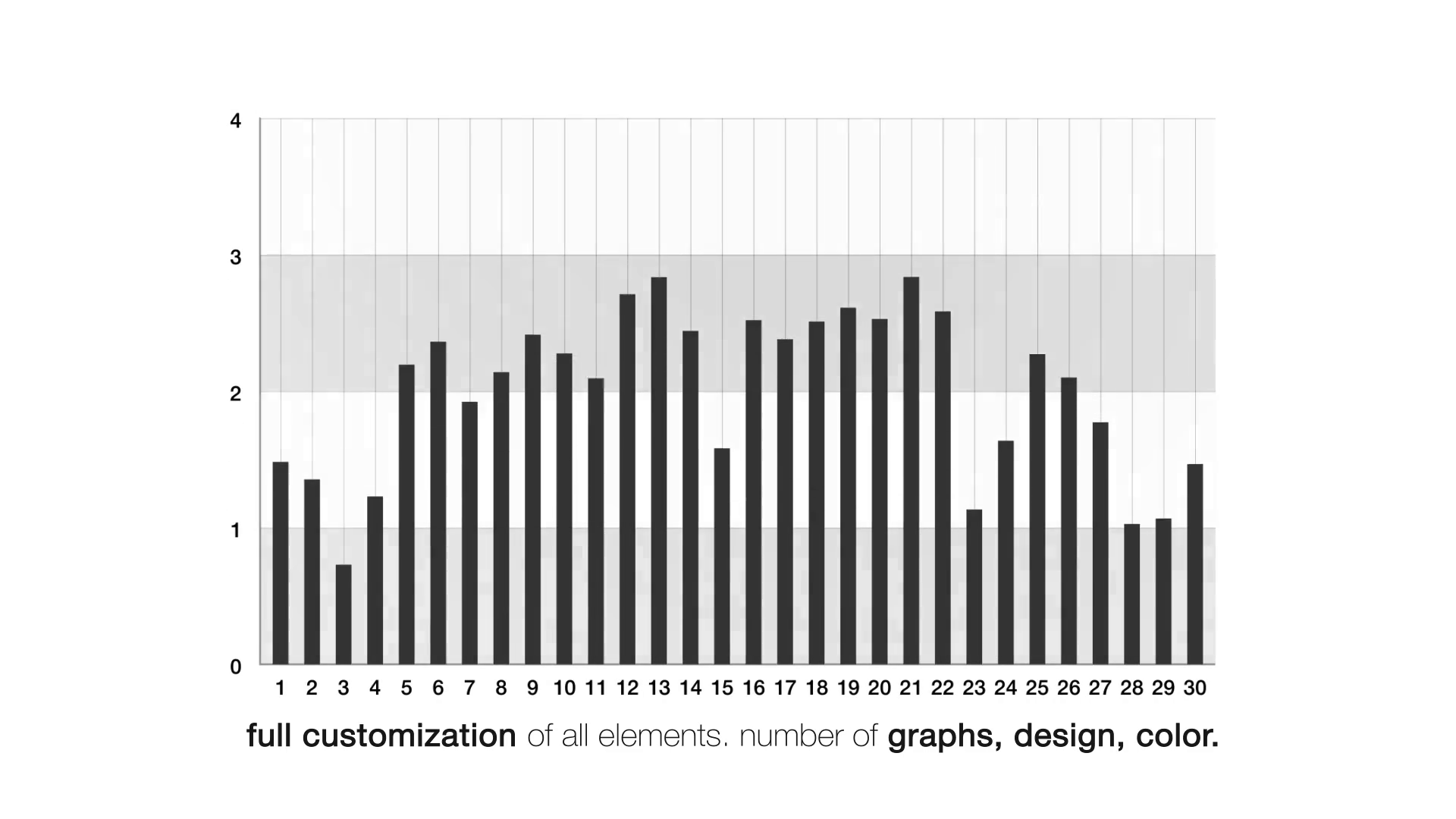 4
3
2
1
0
1 2 3 4 5 6 7 8 9 10 11 12 13 14 15 16 17 18 19 20 21 22 23 24 25 26 27 28 29 30

full customization of all elements. number of graphs, design, color.