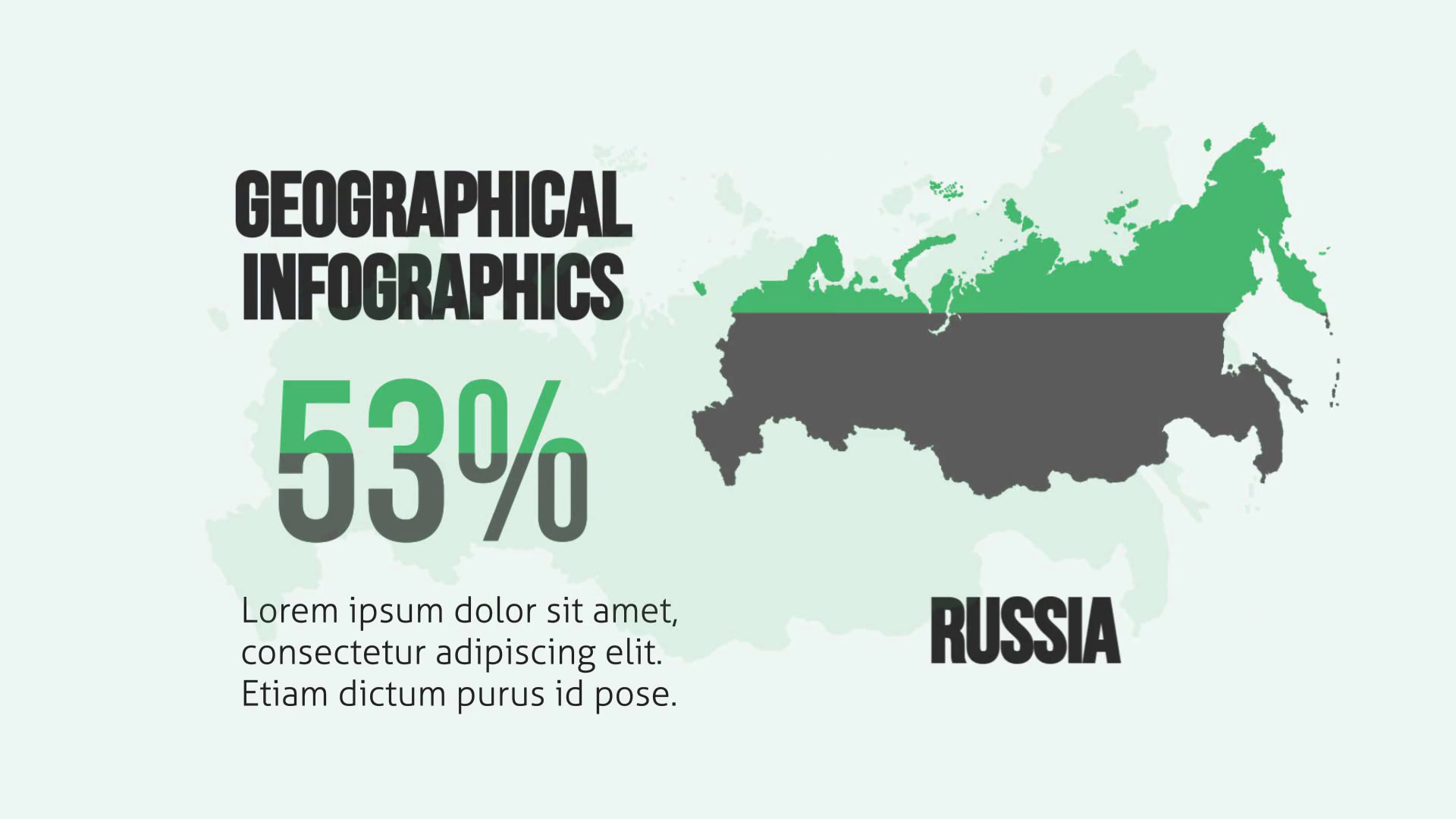 GEOGRAPHICAL INFOGRAPHICS

53%

Lorem ipsum dolor sit amet, consectetur adipiscing elit. Etiam dictum purus id pose.

RUSSIA