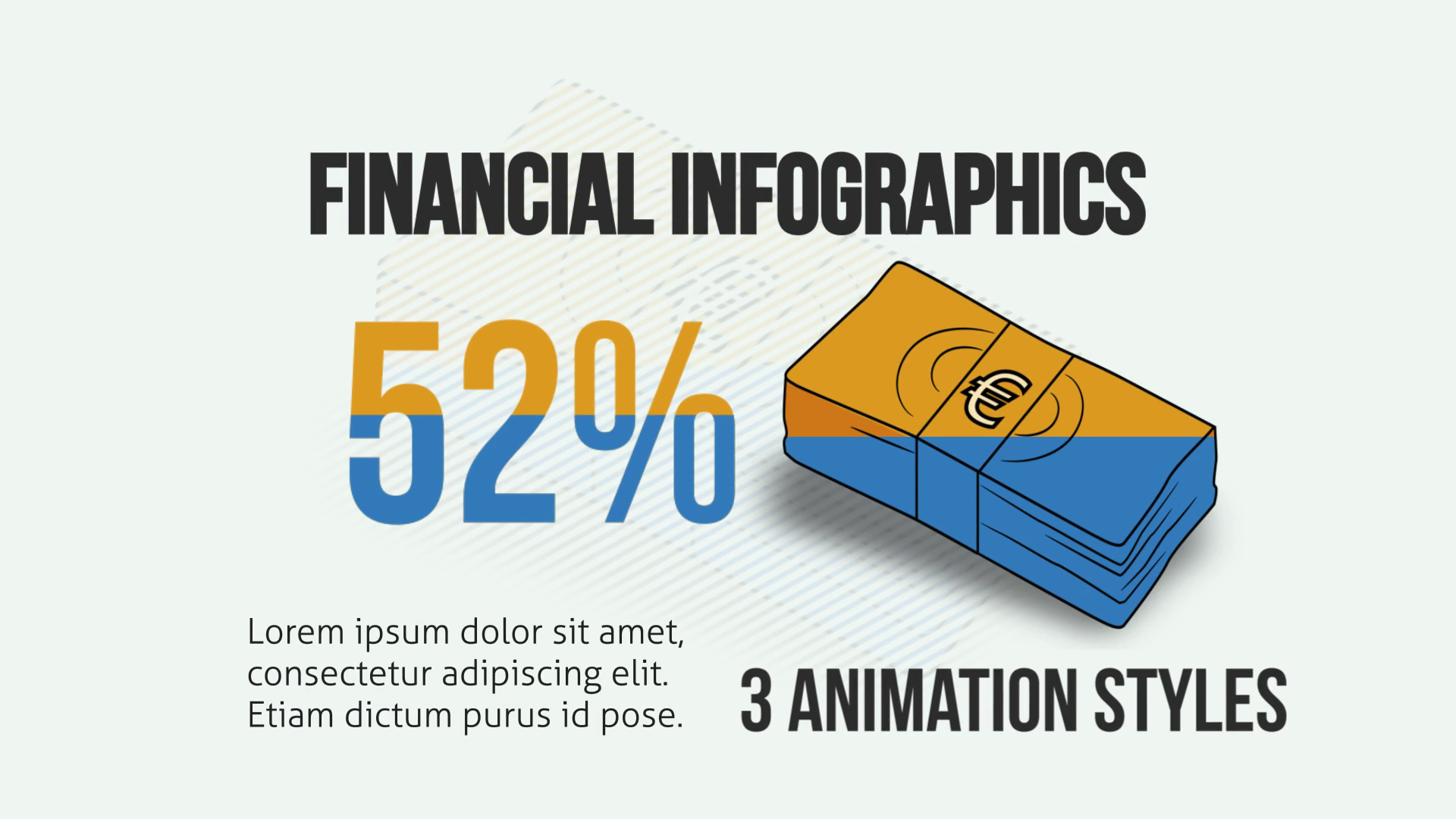 FINANCIAL INFOGRAPHICS

52%

€

Lorem ipsum dolor sit amet, consectetur adipiscing elit. Etiam dictum purus id pose.

3 ANIMATION STYLES