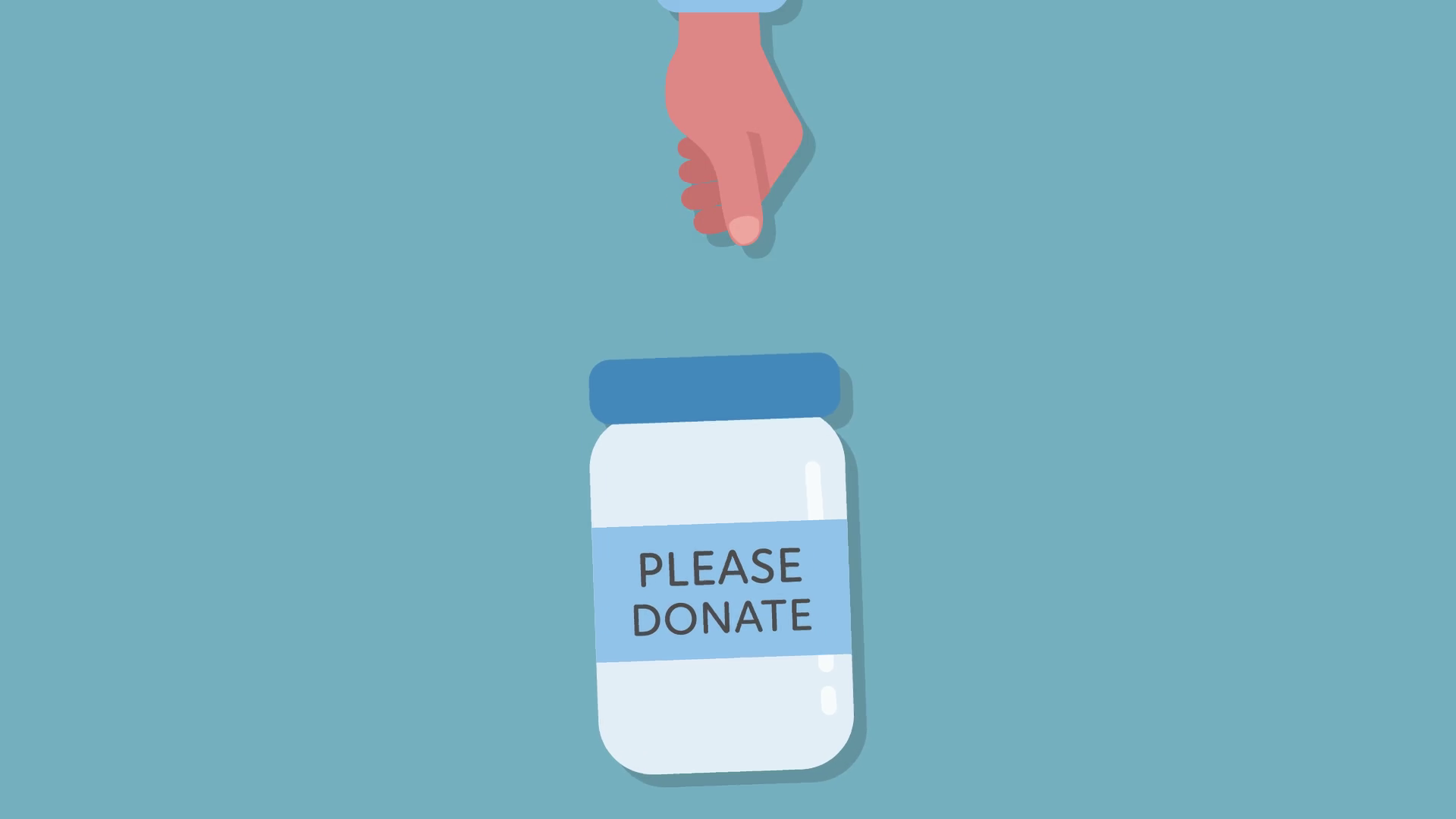 PLEASE DONATE