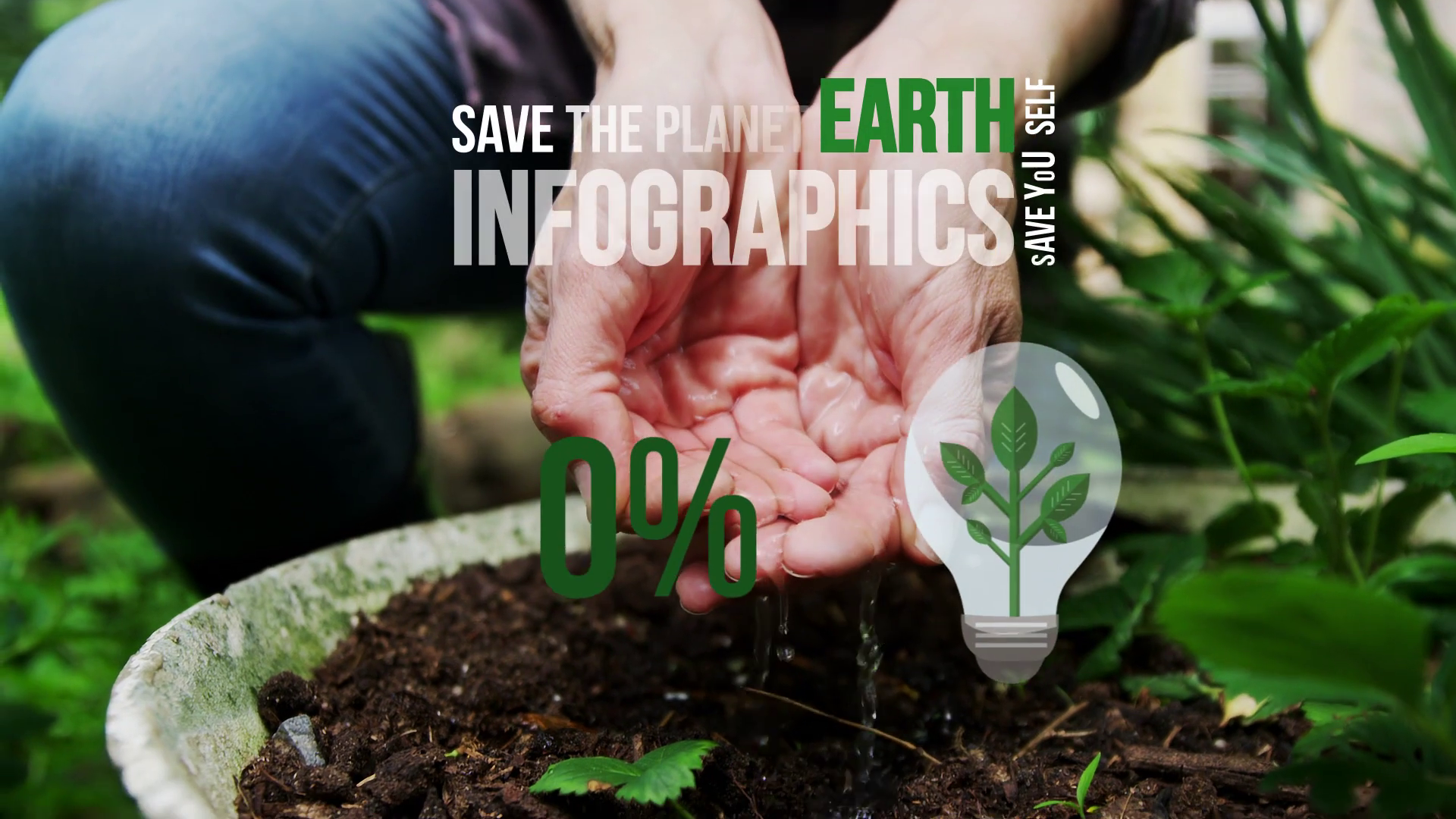 SAVE THE PLANET EARTH
INFOGRAPHICS
SAVE YoU SELF

0%