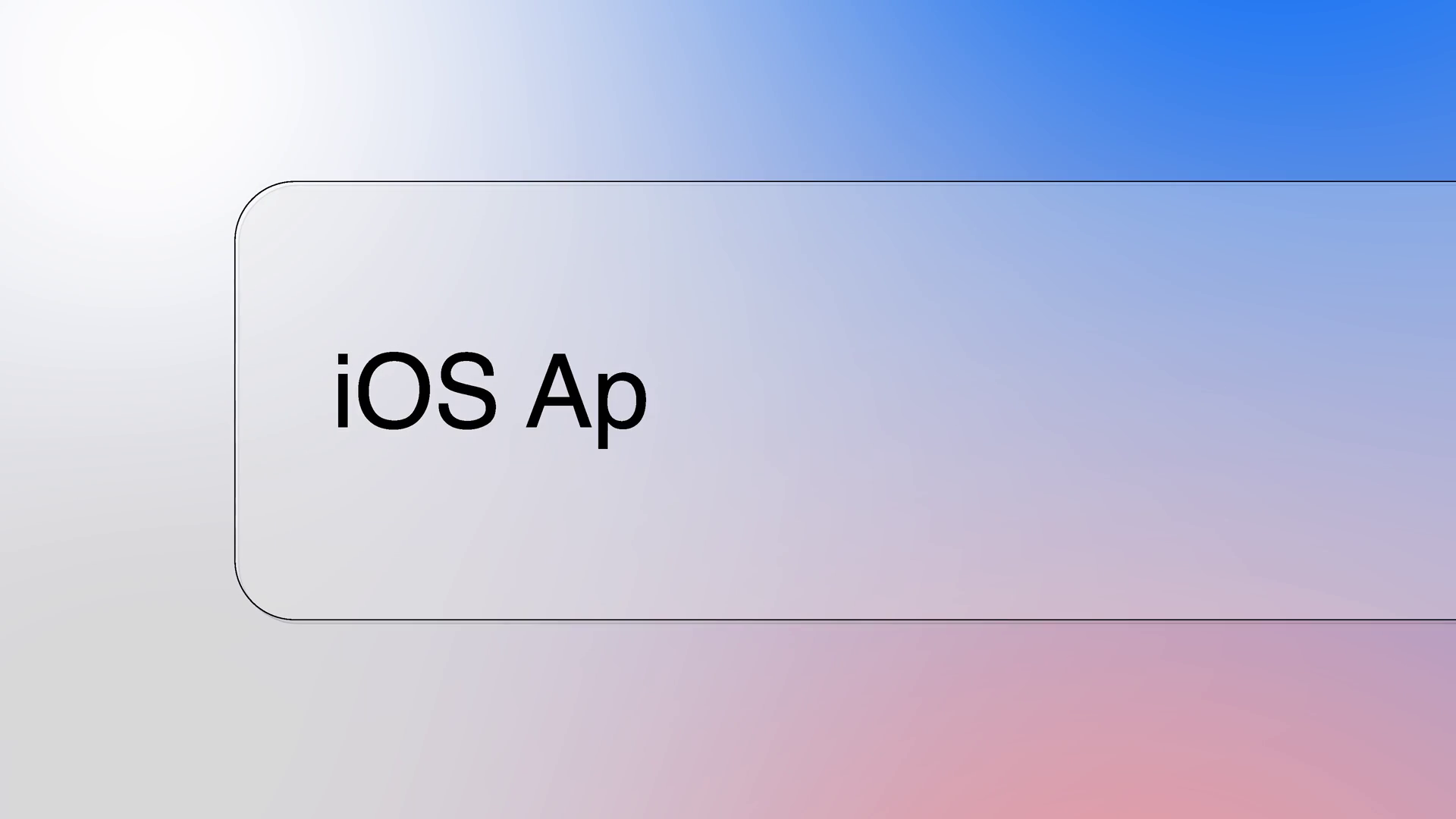 iOS Ap