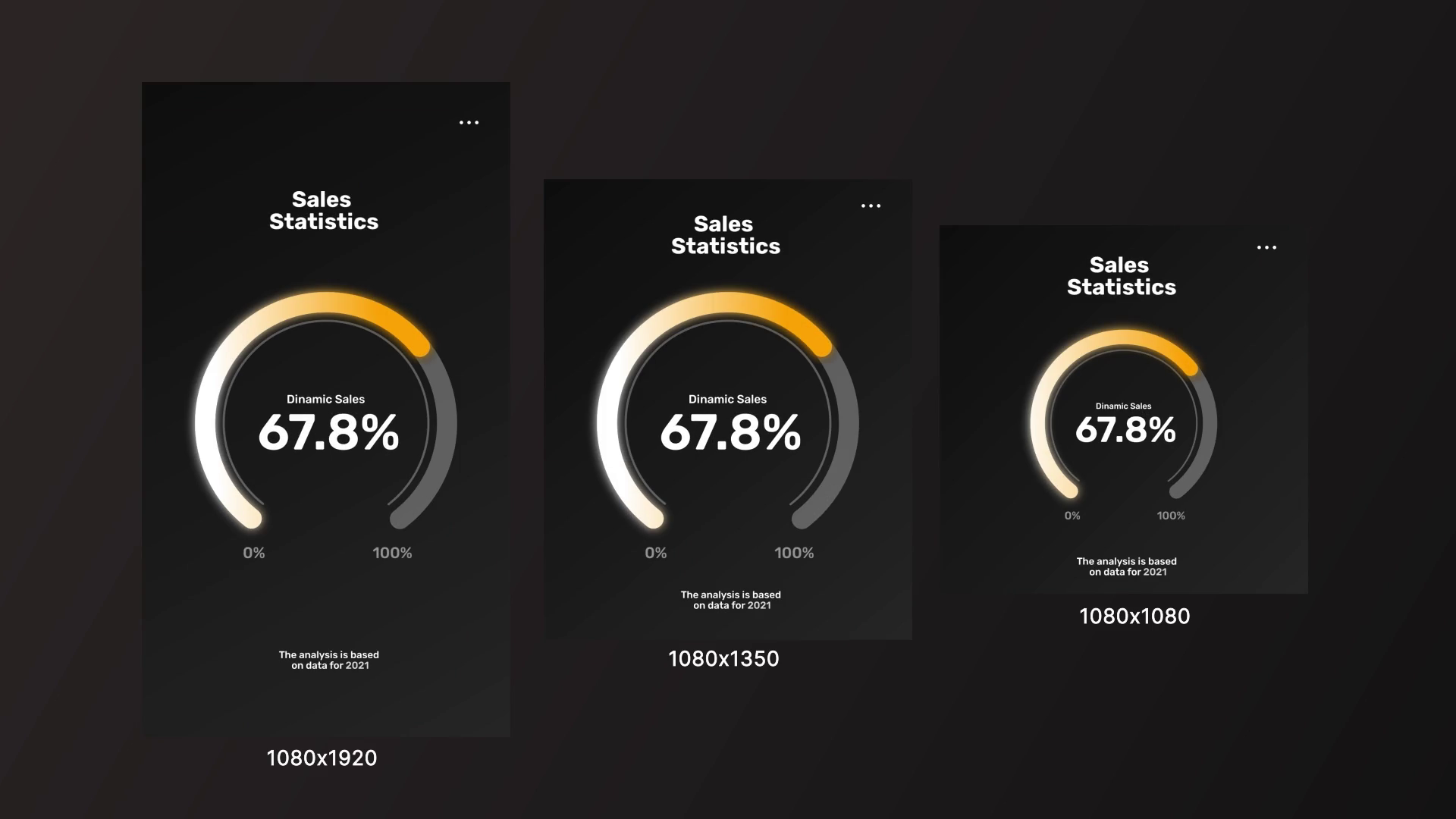 ...

Sales Statistics

Dinamic Sales
67.8%

0%
100%

The analysis is based on data for 2021

1080x1920

...

Sales Statistics

Dinamic Sales
67.8%

0%
100%

The analysis is based on data for 2021

1080x1350

...

Sales Statistics

Dinamic Sales
67.8%

0%
100%

The analysis is based on data for 2021

1080x1080