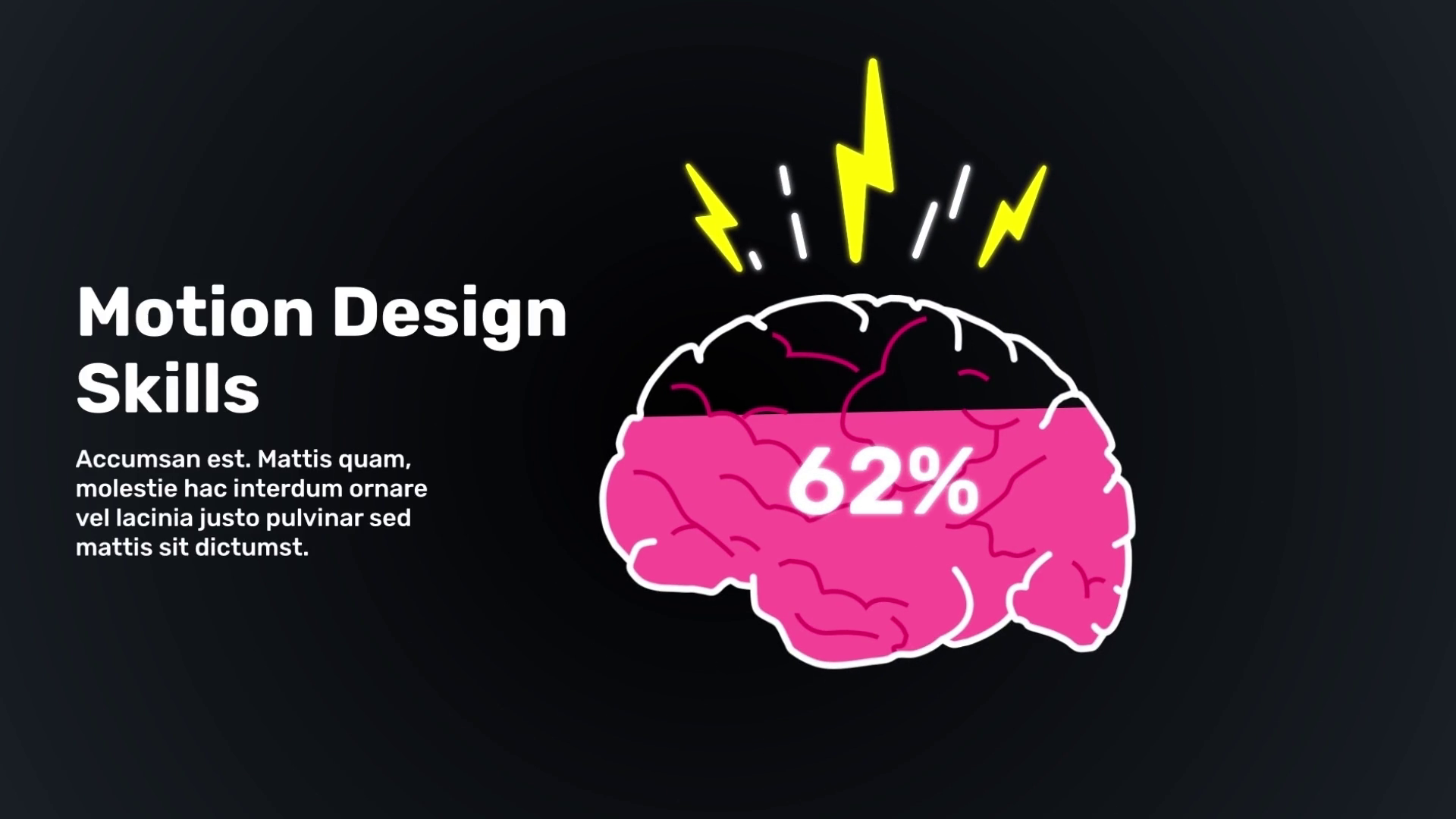 Motion Design Skills

Accumsan est. Mattis quam, molestie hac interdum ornare vel lacinia justo pulvinar sed mattis sit dictumst.

62%