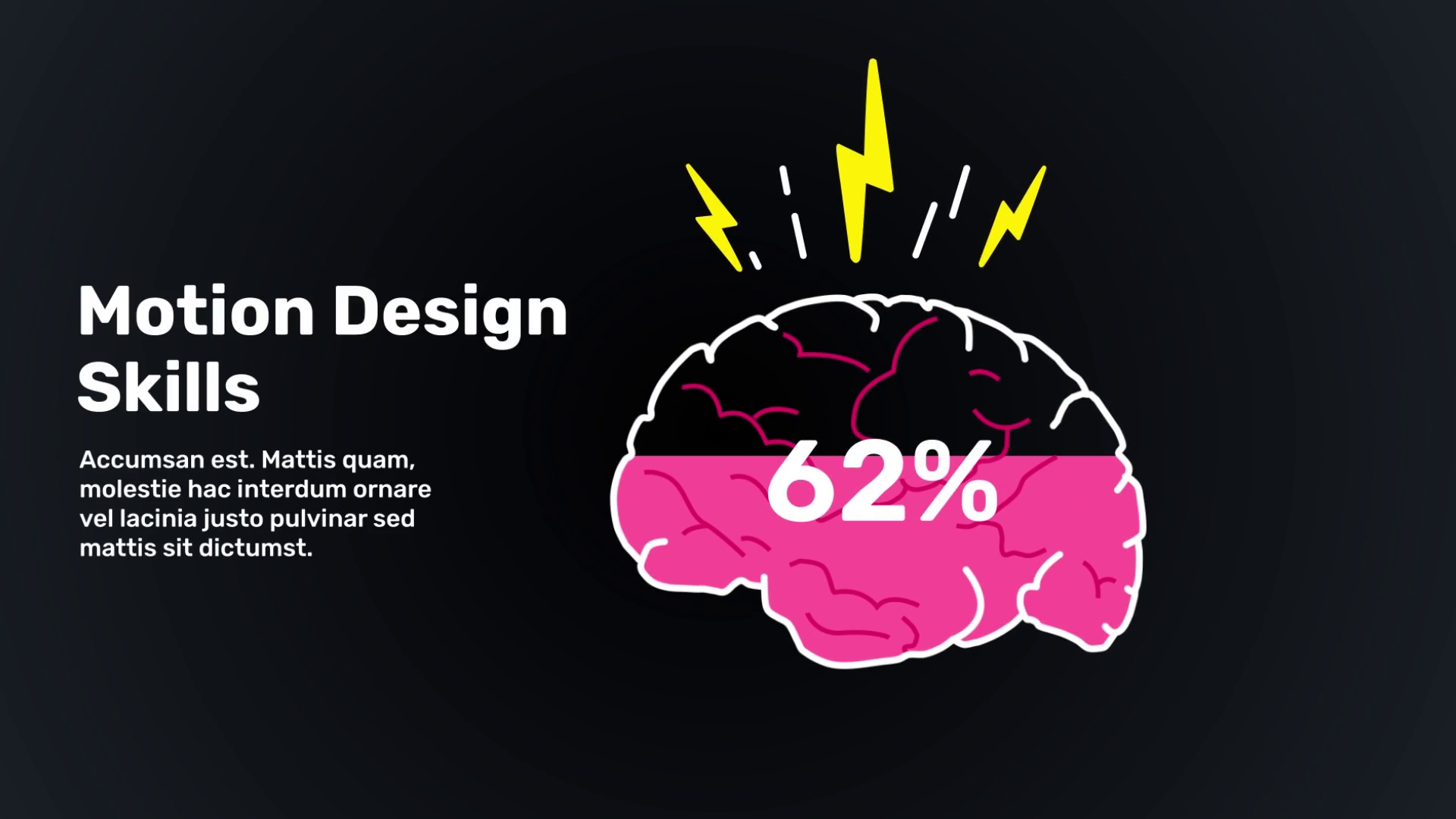 Motion Design Skills

Accumsan est. Mattis quam, molestie hac interdum ornare vel lacinia justo pulvinar sed mattis sit dictumst.

62%