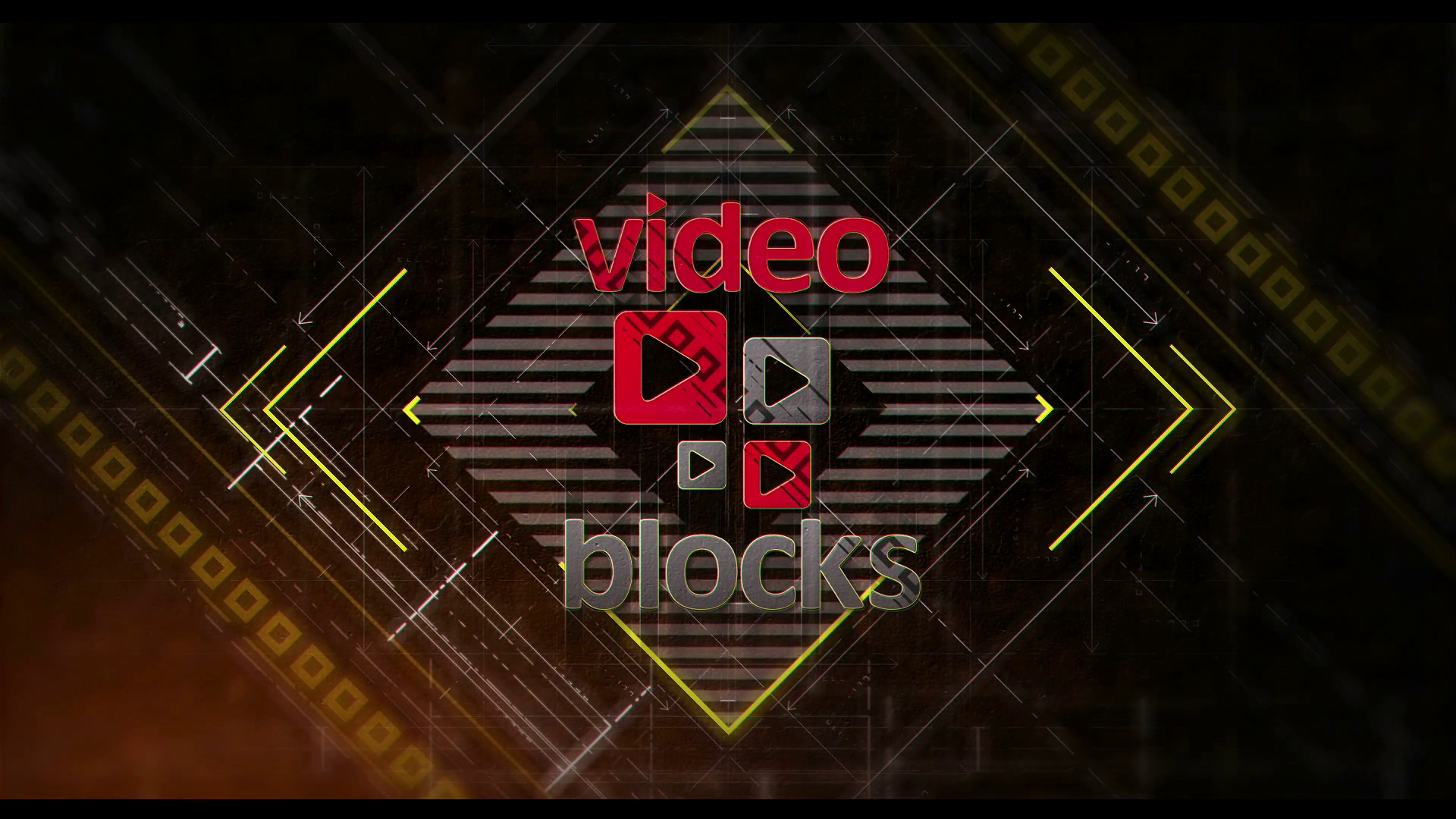 video
blocks