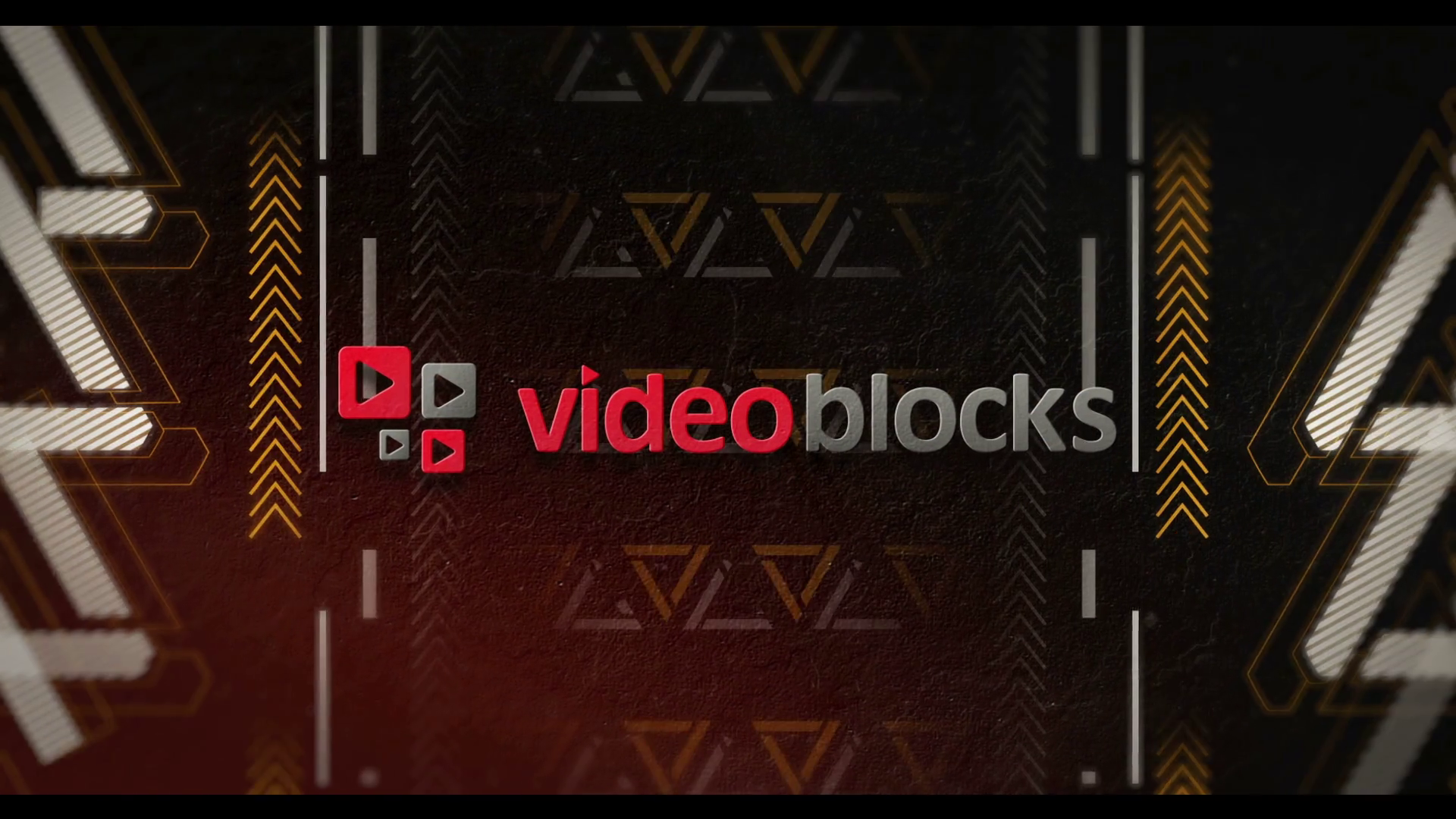 videoblocks