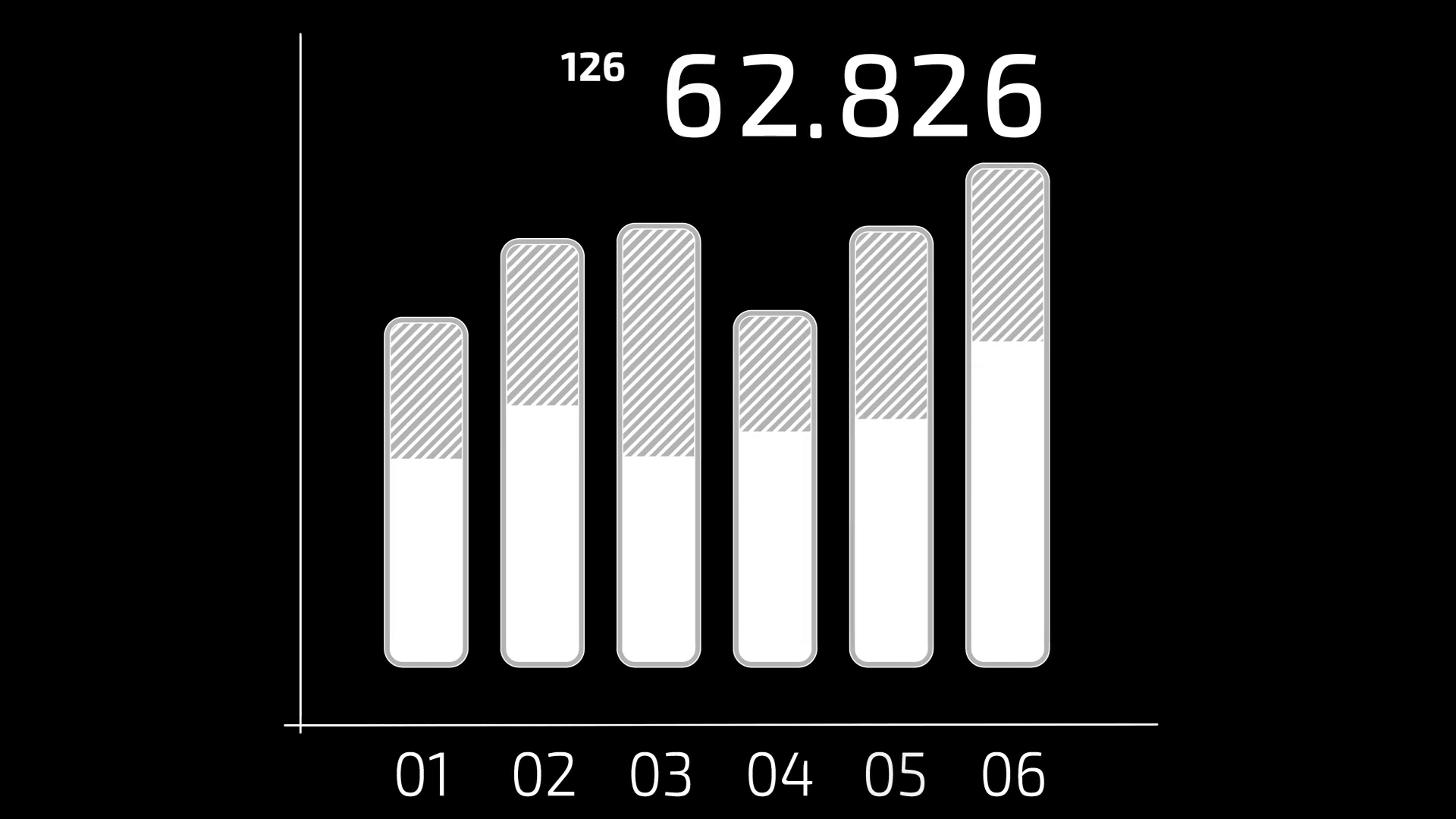 126 62.826

01 02 03 04 05 06