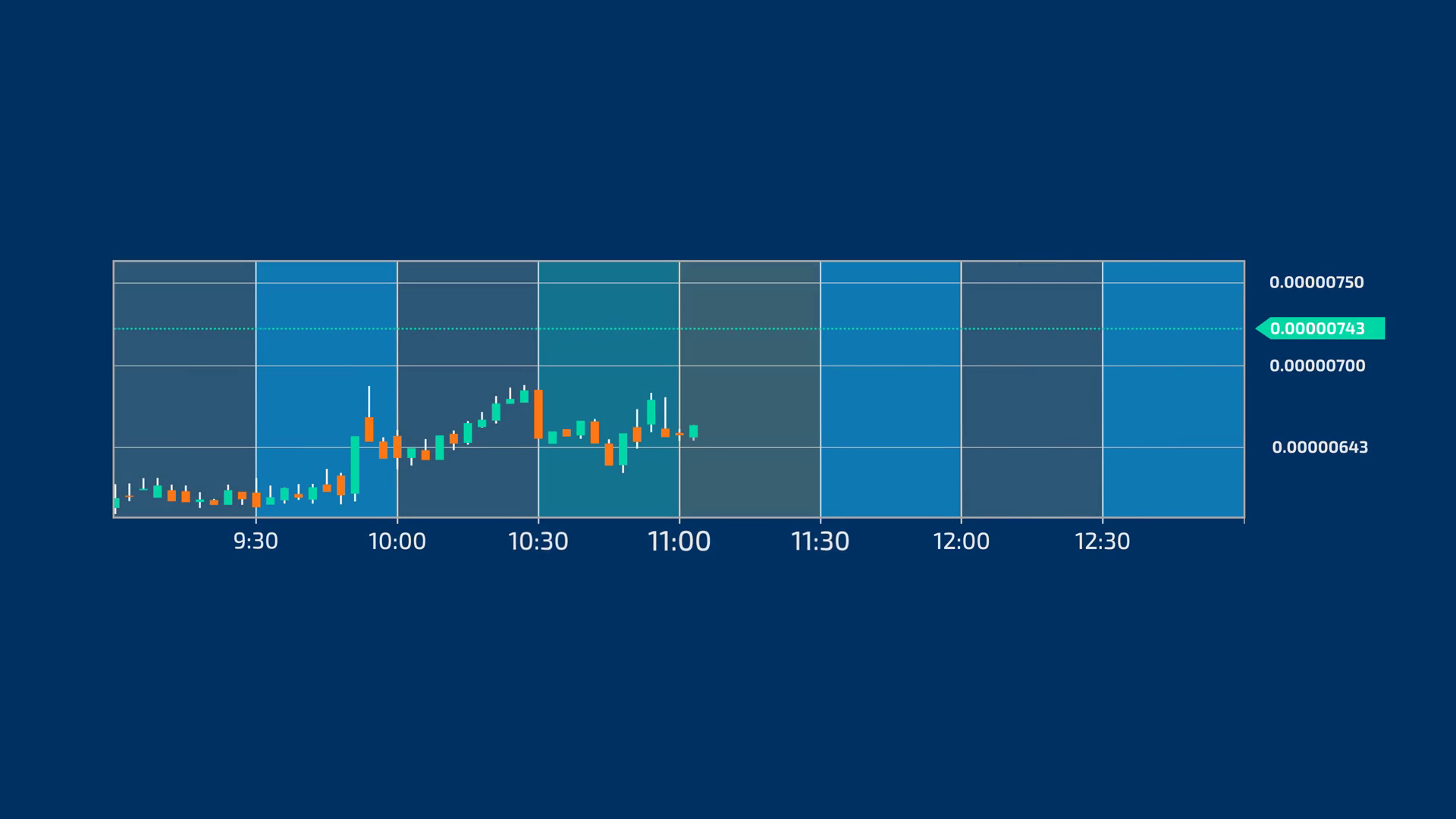 0.00000750
0.00000743
0.00000700
0.00000643

9:30
10:00
10:30
11:00
11:30
12:00
12:30