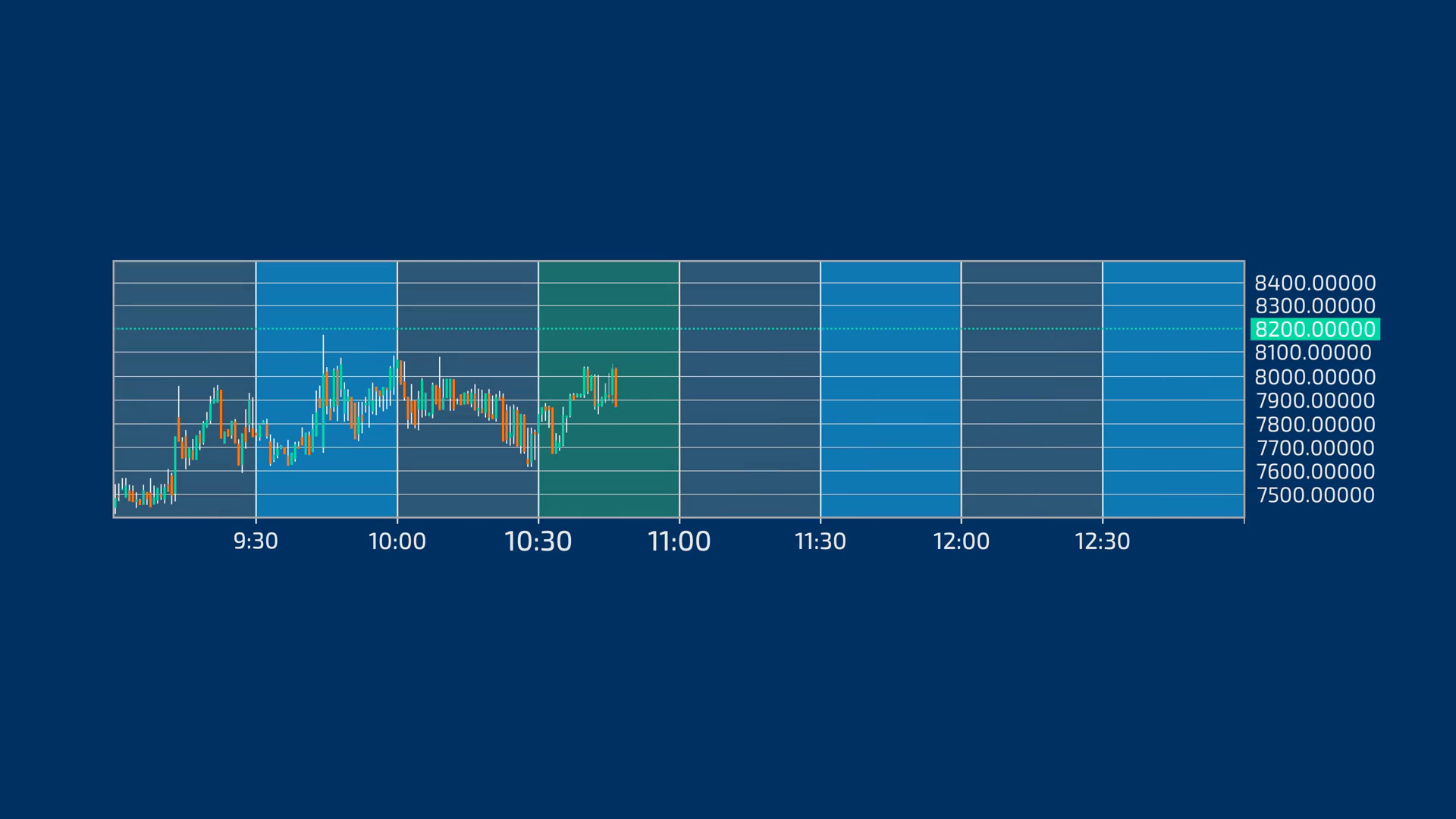 8400.00000
8300.00000
8200.00000
8100.00000
8000.00000
7900.00000
7800.00000
7700.00000
7600.00000
7500.00000

9:30
10:00
10:30
11:00
11:30
12:00
12:30