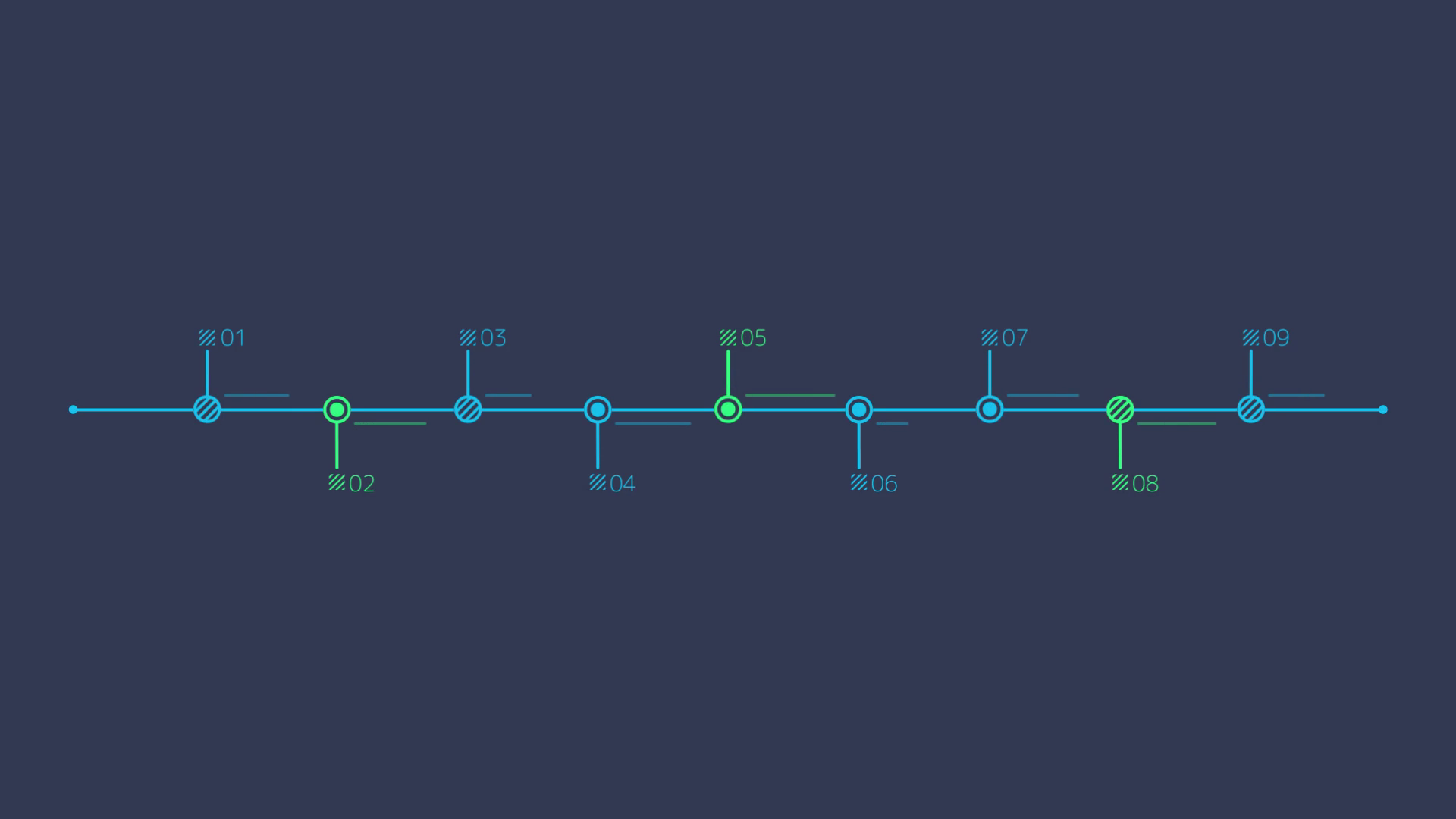 01
02
03
04
05
06
07
08
09