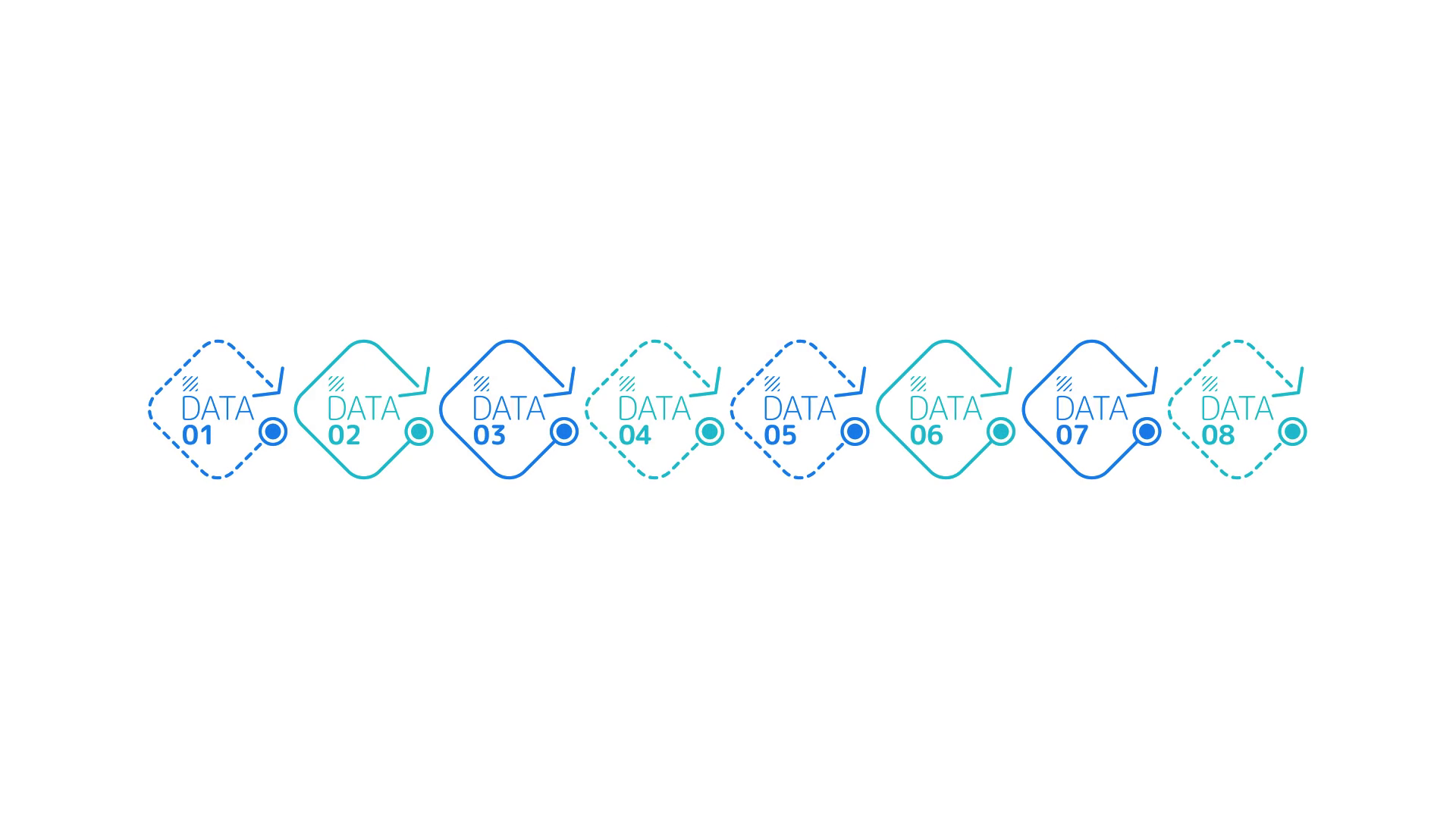 DATA
01

DATA
02

DATA
03

DATA
04

DATA
05

DATA
06

DATA
07

DATA
08