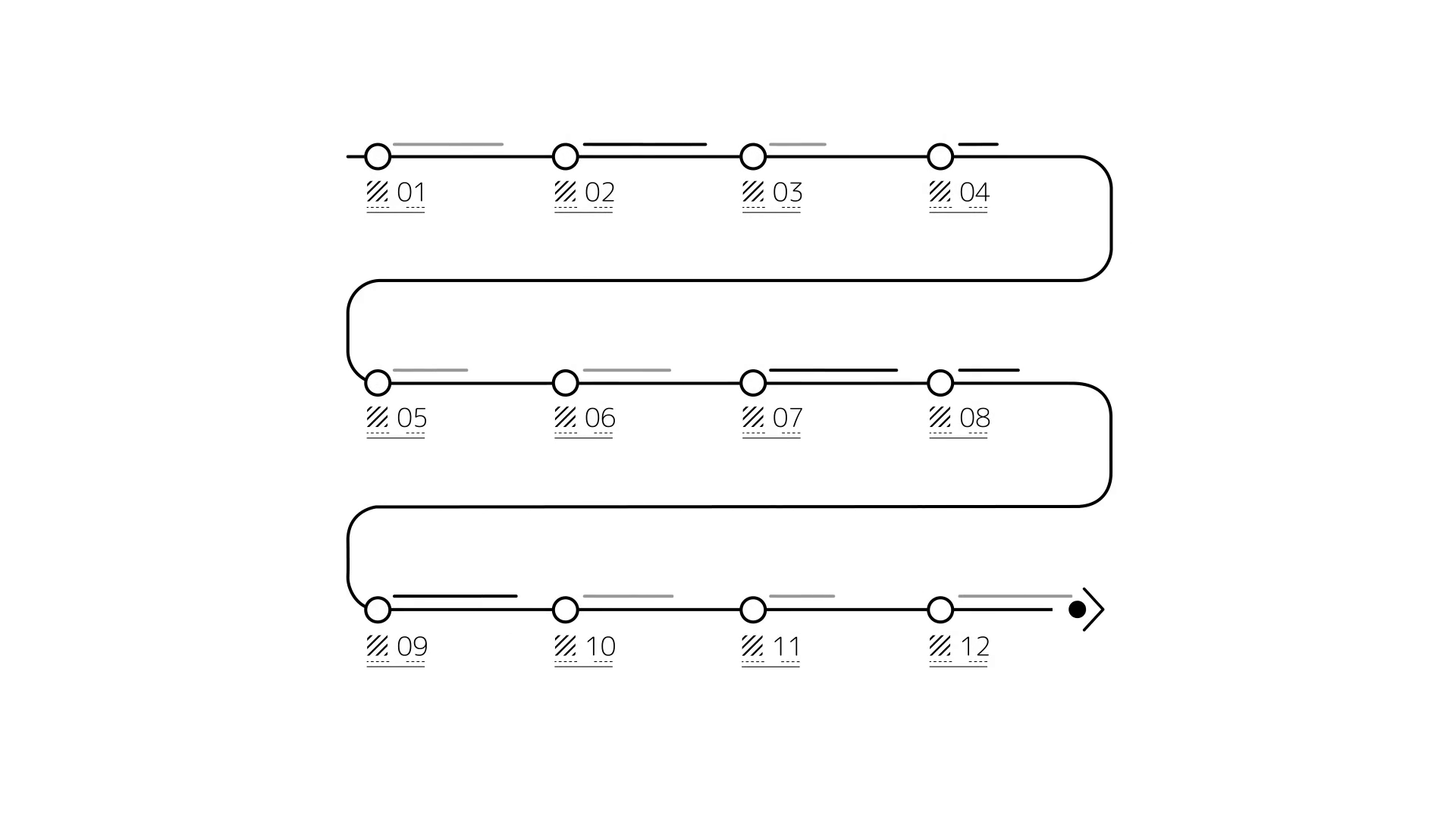 01 02 03 04

05 06 07 08

09 10 11 12