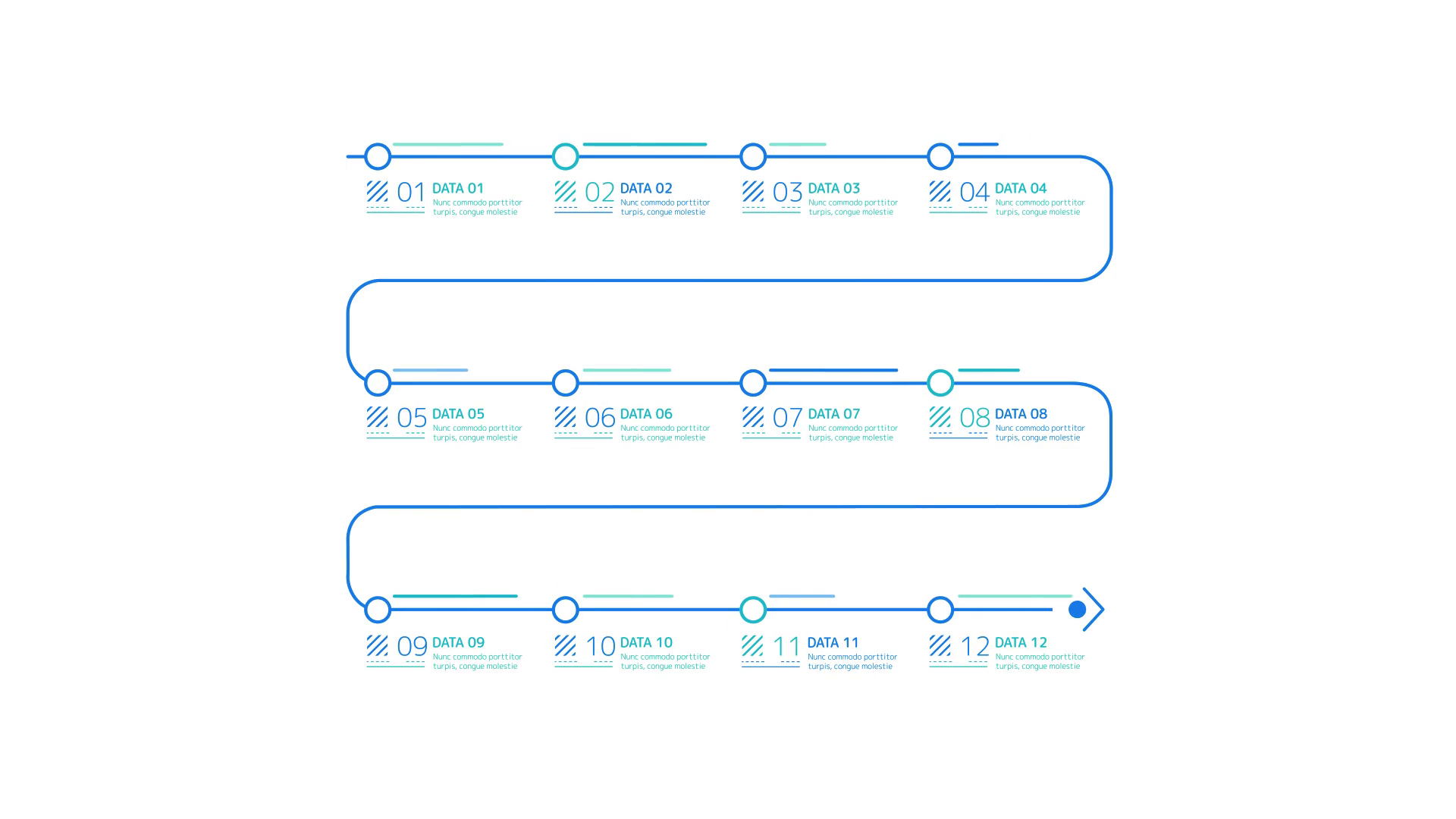 01 DATA 01
Nunc commodo porttitor turpis, congue molestie

02 DATA 02
Nunc commodo porttitor turpis, congue molestie

03 DATA 03
Nunc commodo porttitor turpis, congue molestie

04 DATA 04
Nunc commodo porttitor turpis, congue molestie

05 DATA 05
Nunc commodo porttitor turpis, congue molestie

06 DATA 06
Nunc commodo porttitor turpis, congue molestie

07 DATA 07
Nunc commodo porttitor turpis, congue molestie

08 DATA 08
Nunc commodo porttitor turpis, congue molestie

09 DATA 09
Nunc commodo porttitor turpis, congue molestie

10 DATA 10
Nunc commodo porttitor turpis, congue molestie

11 DATA 11
Nunc commodo porttitor turpis, congue molestie

12 DATA 12
Nunc commodo porttitor turpis, congue molestie