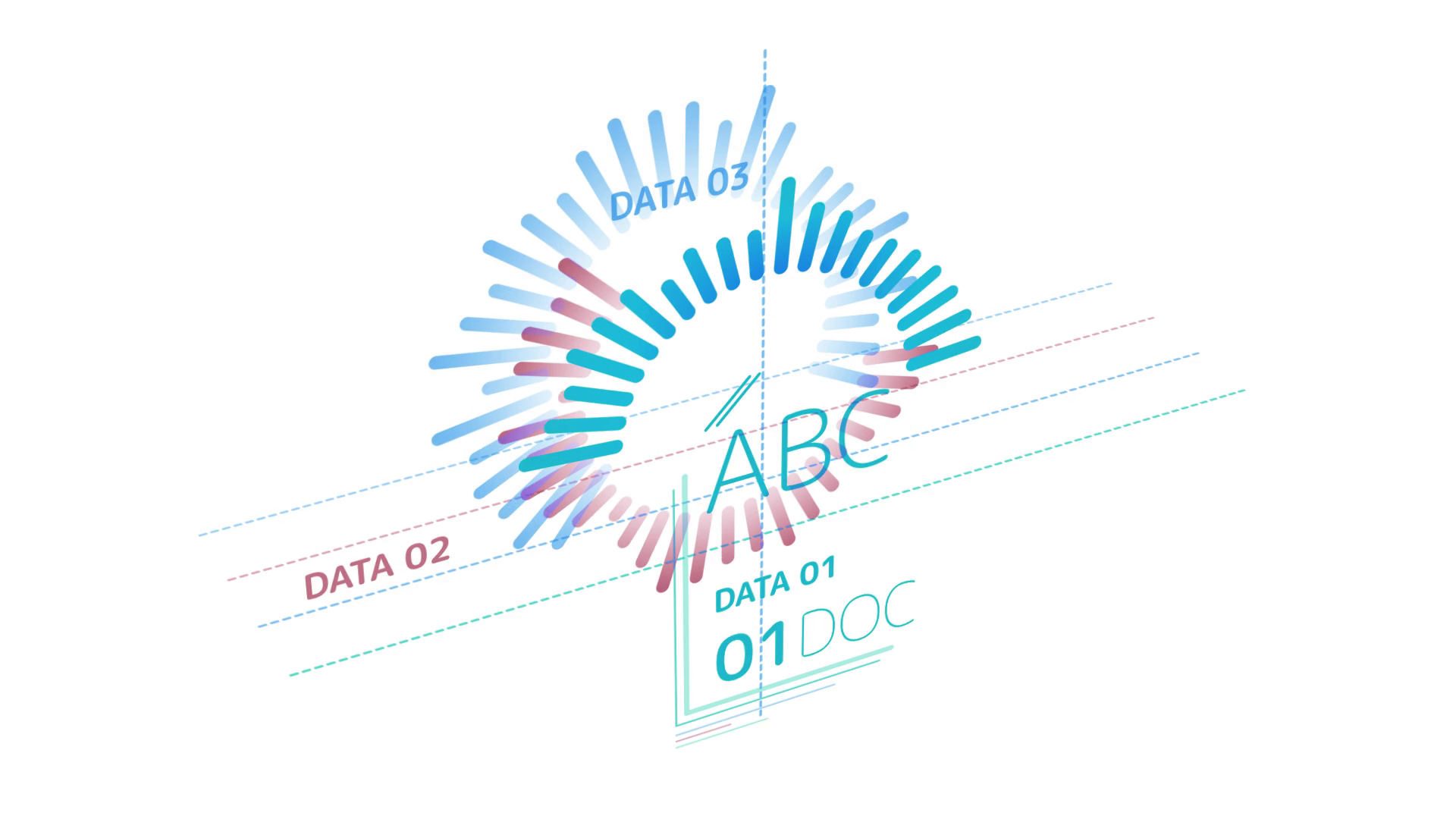 DATA 03

ABC

DATA 02

DATA 01

01 DOC