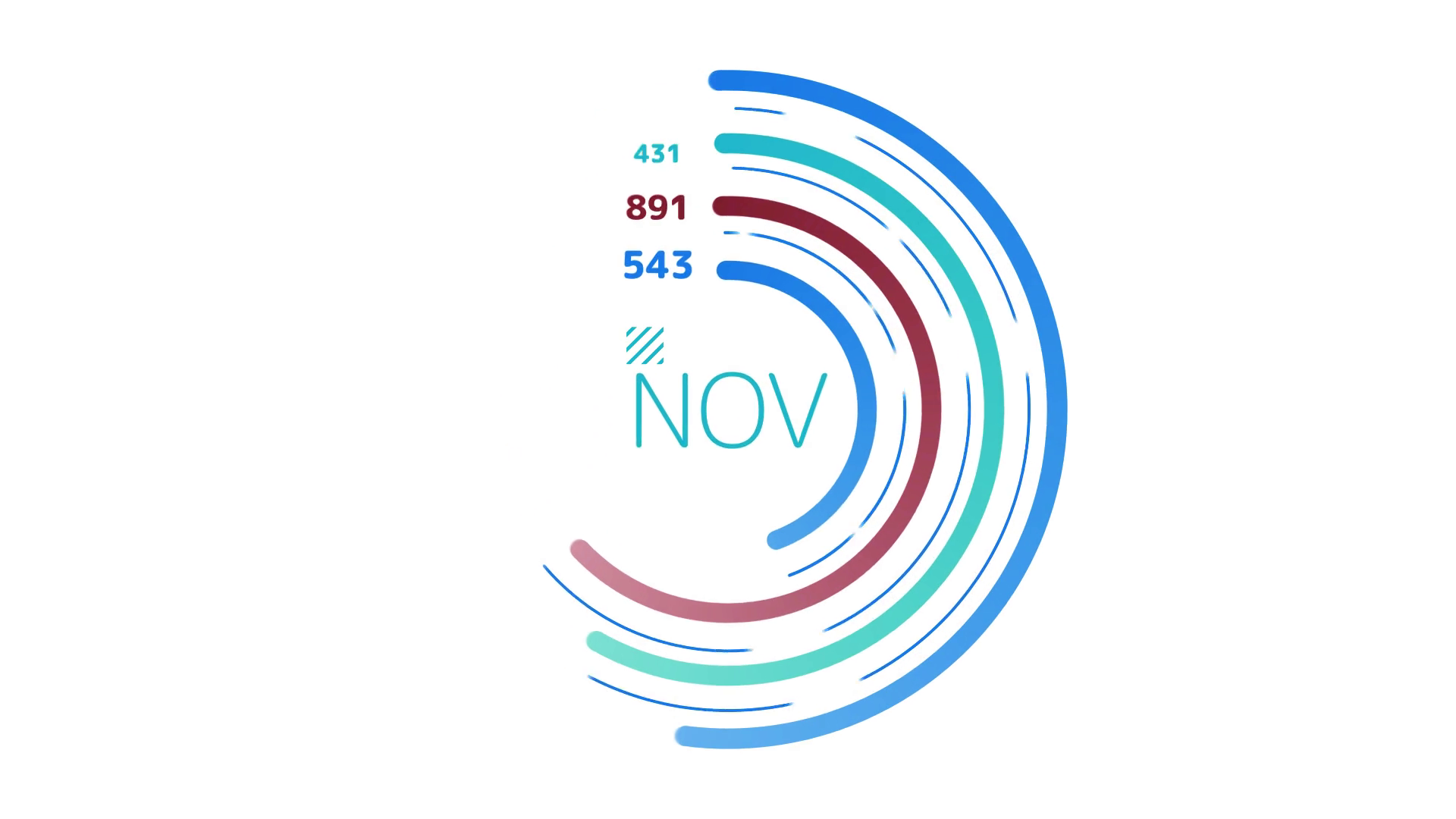 431
891
543
NOV