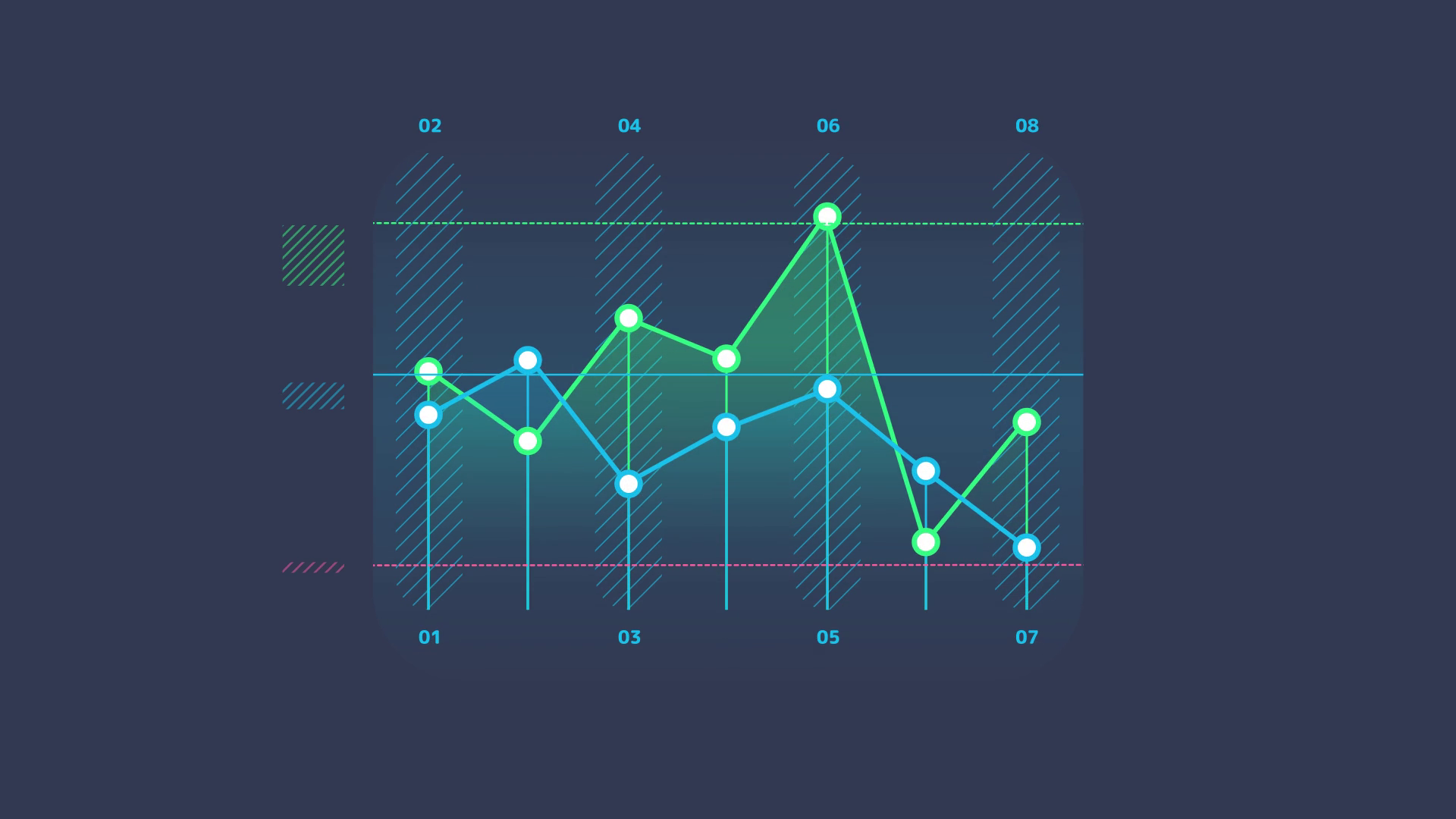 02 04 06 08

01 03 05 07