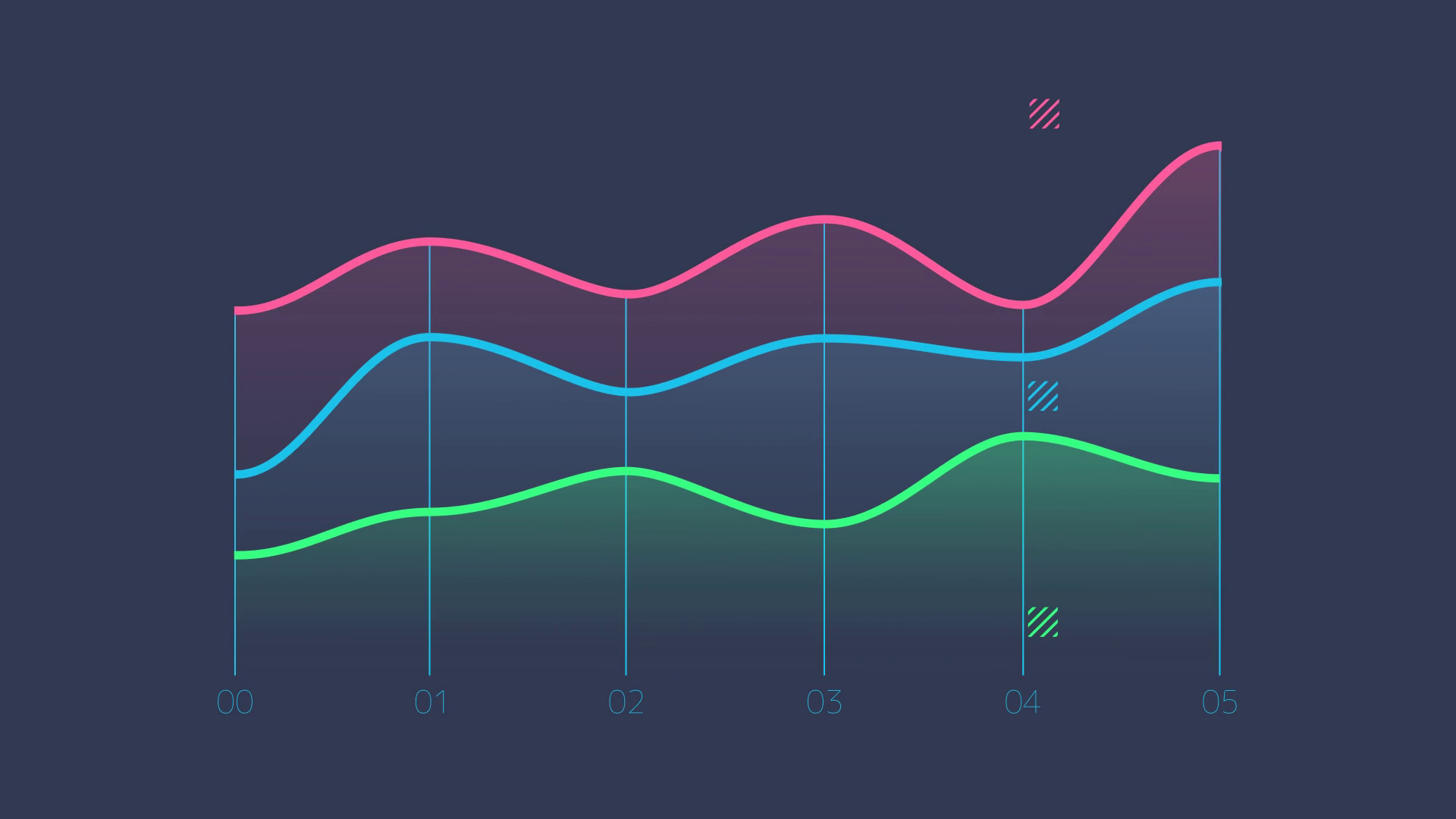 00 01 02 03 04 05