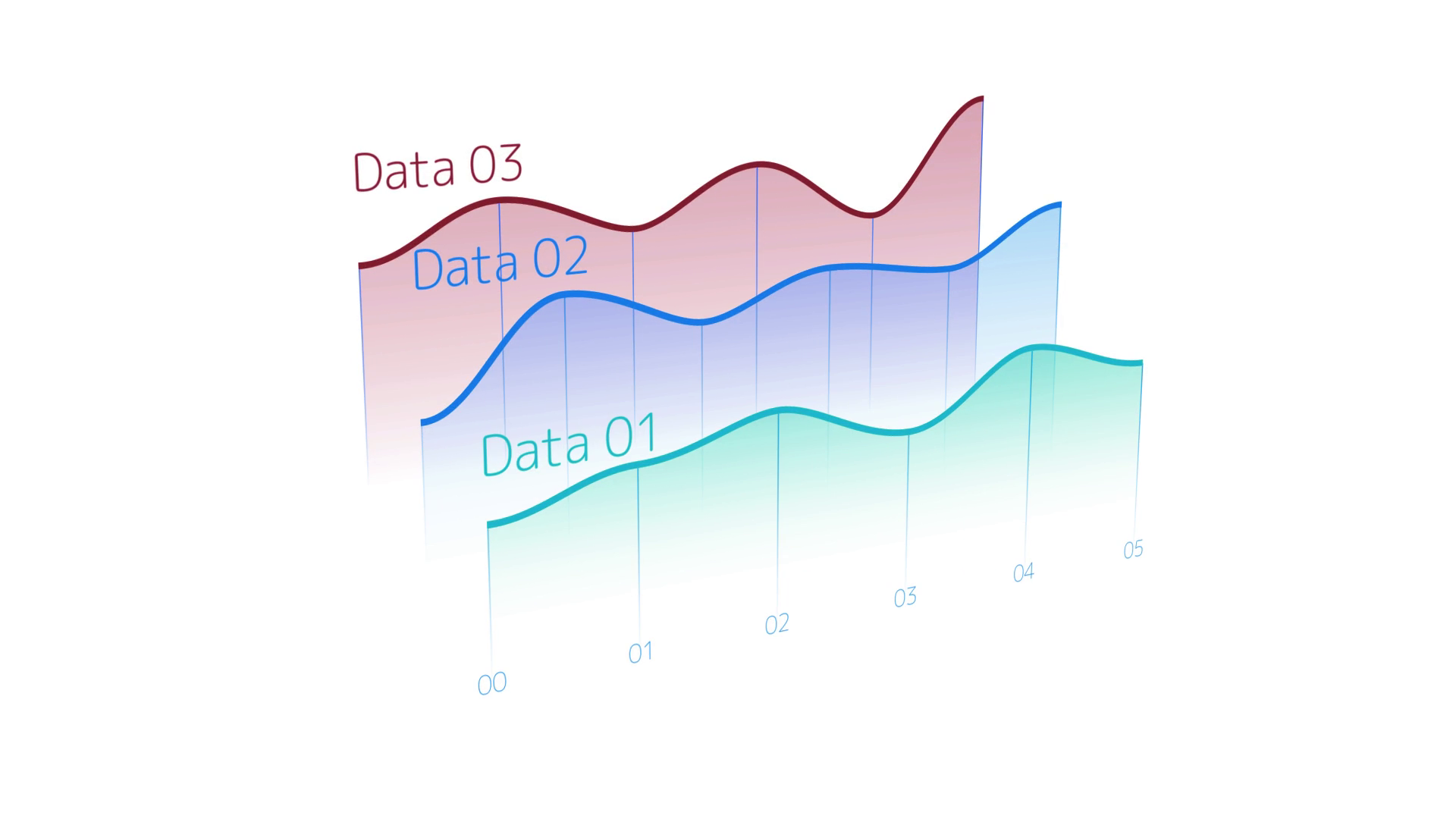 Data 03

Data 02

Data 01

00
01
02
03
04
05