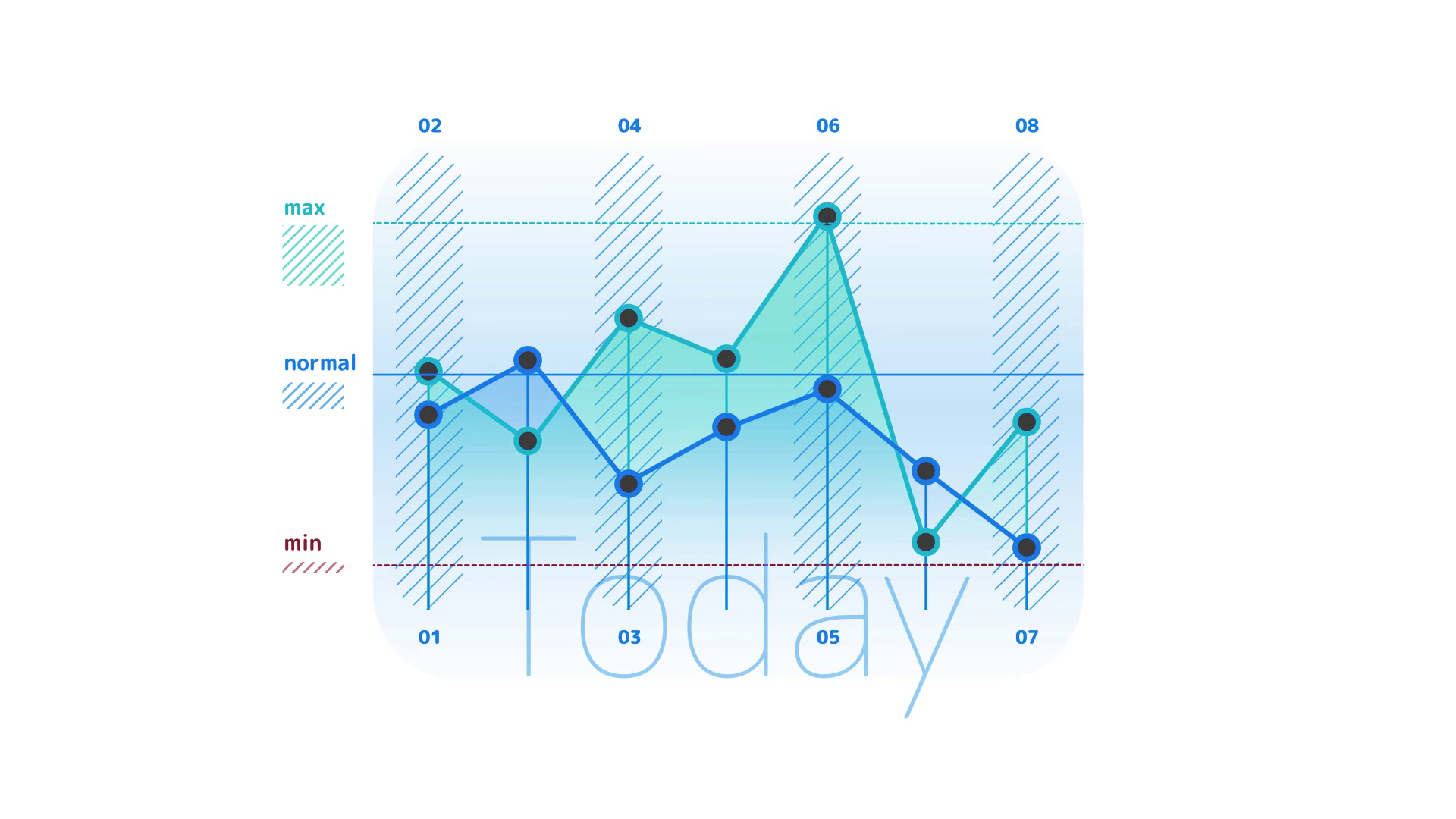 02
04
06
08

max
normal
min

01
03
05
07

Today