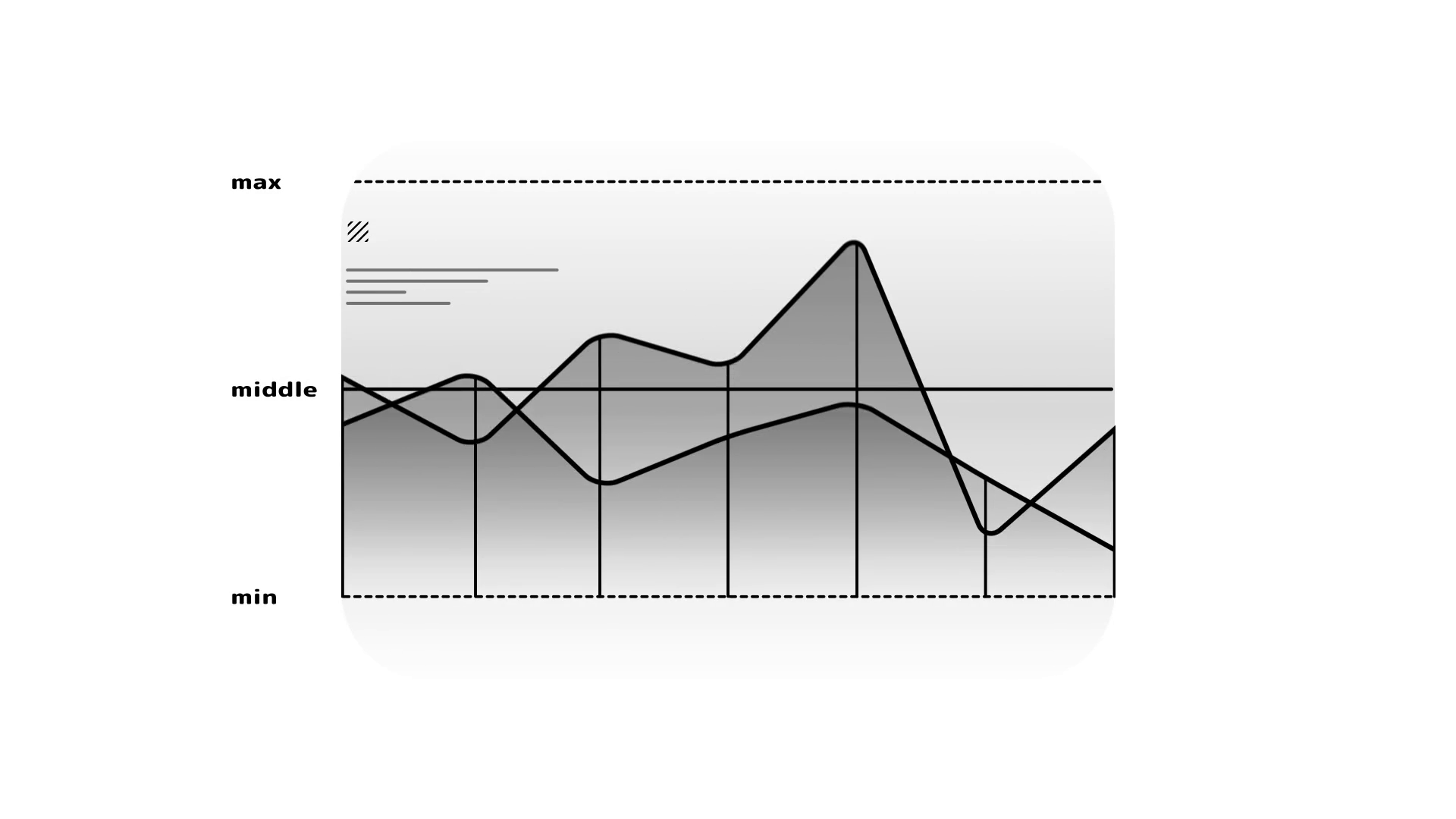 max

middle

min