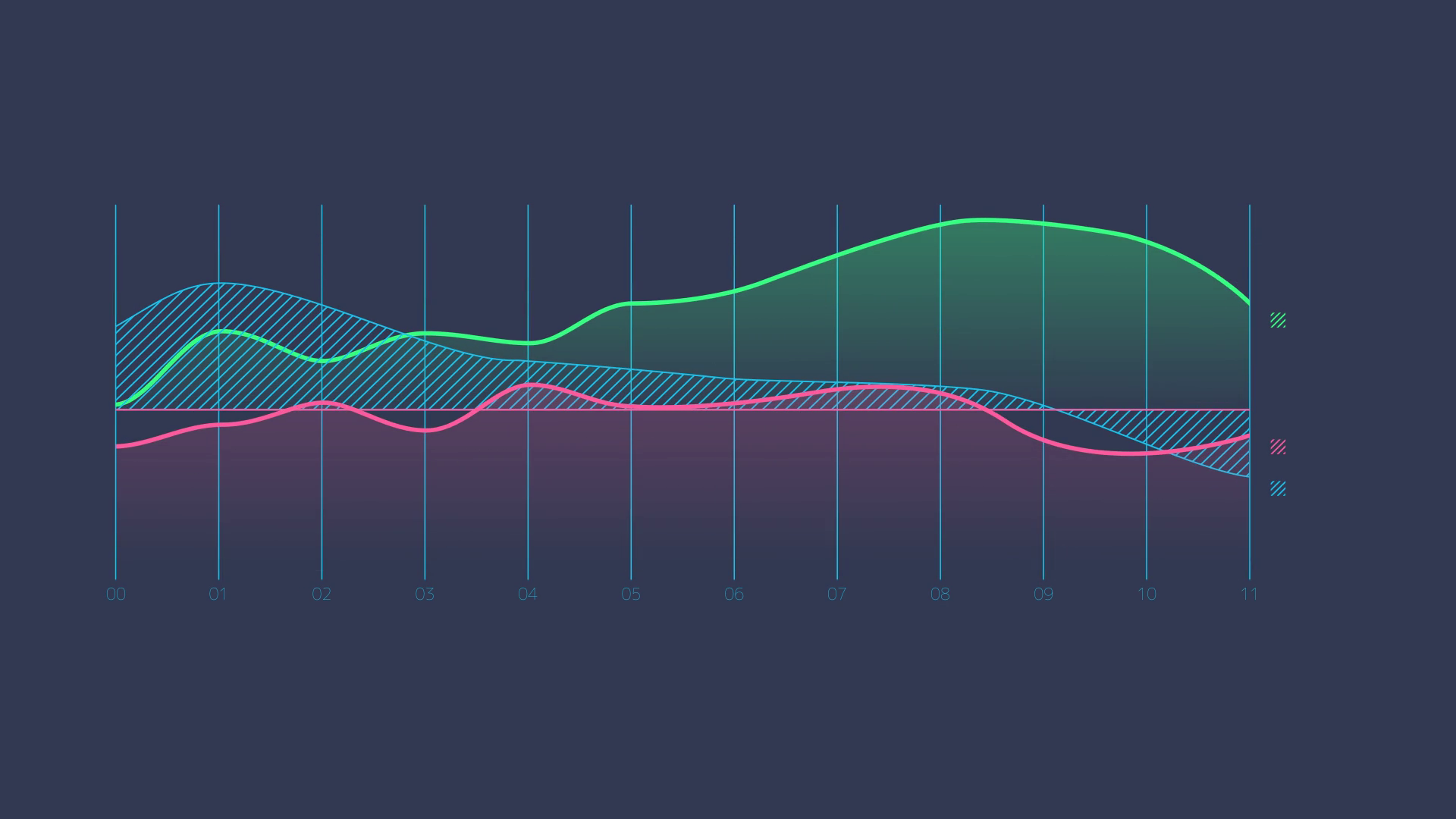 00 01 02 03 04 05 06 07 08 09 10 11