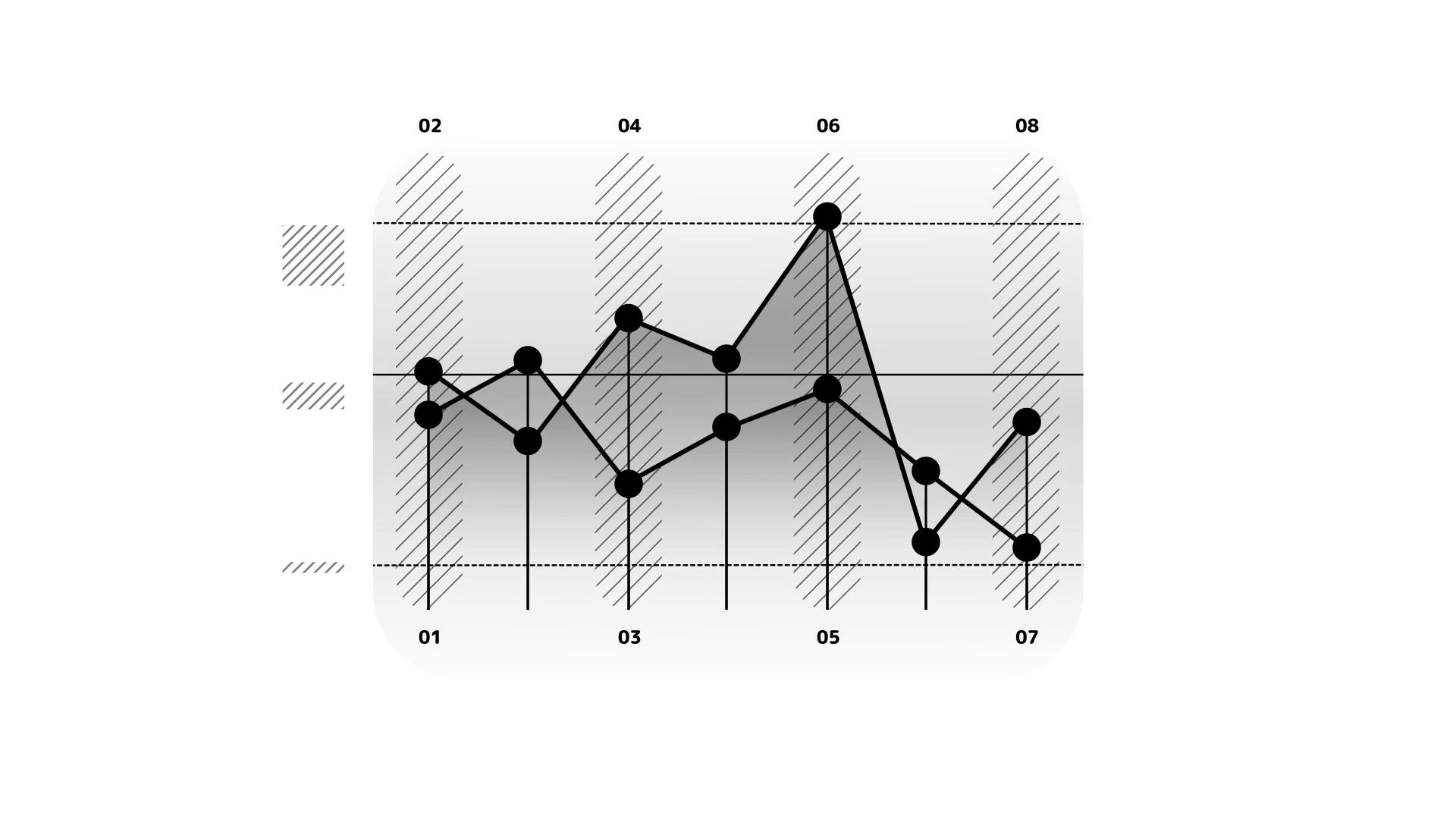 02 04 06 08

01 03 05 07