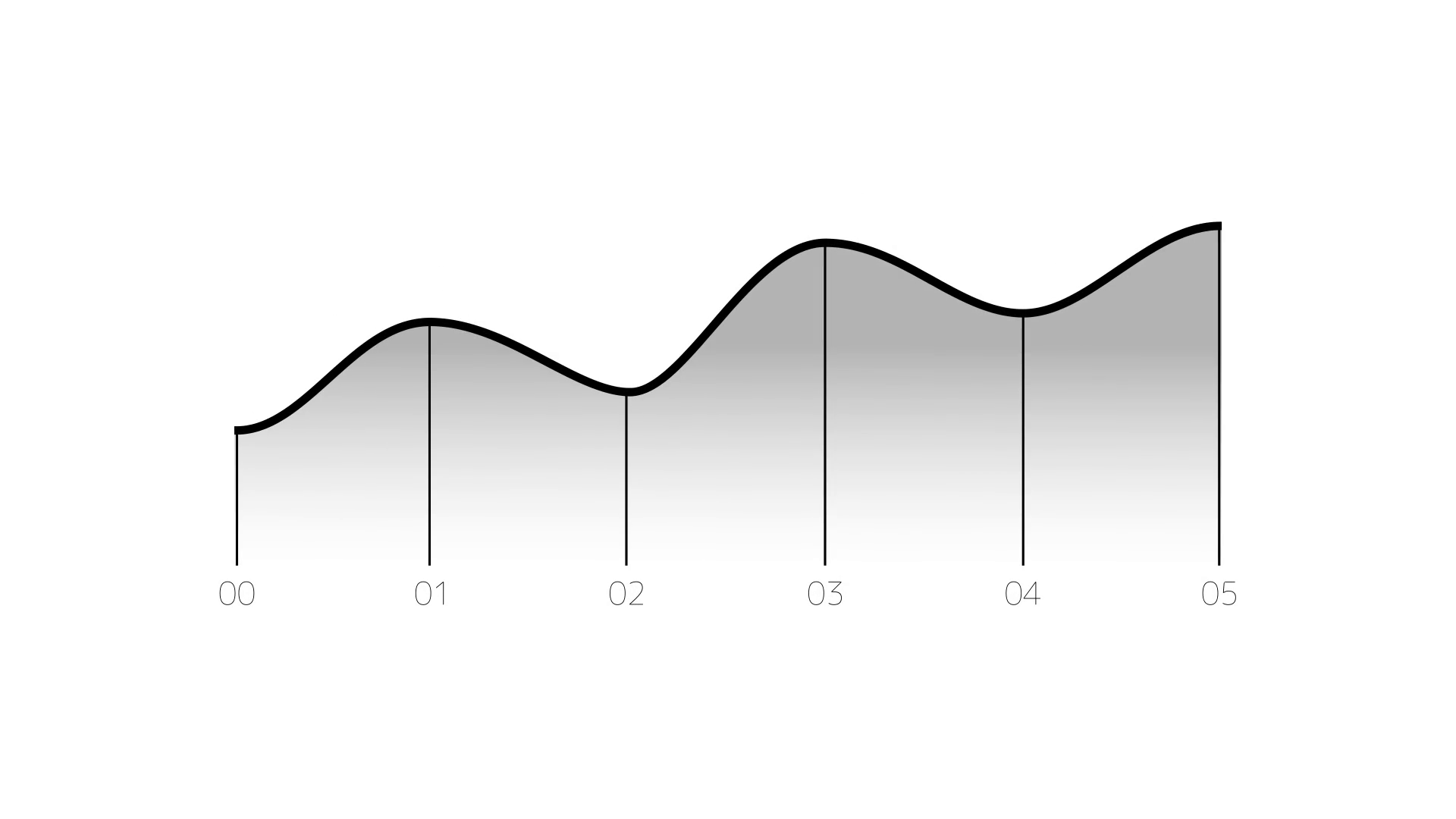 00 01 02 03 04 05