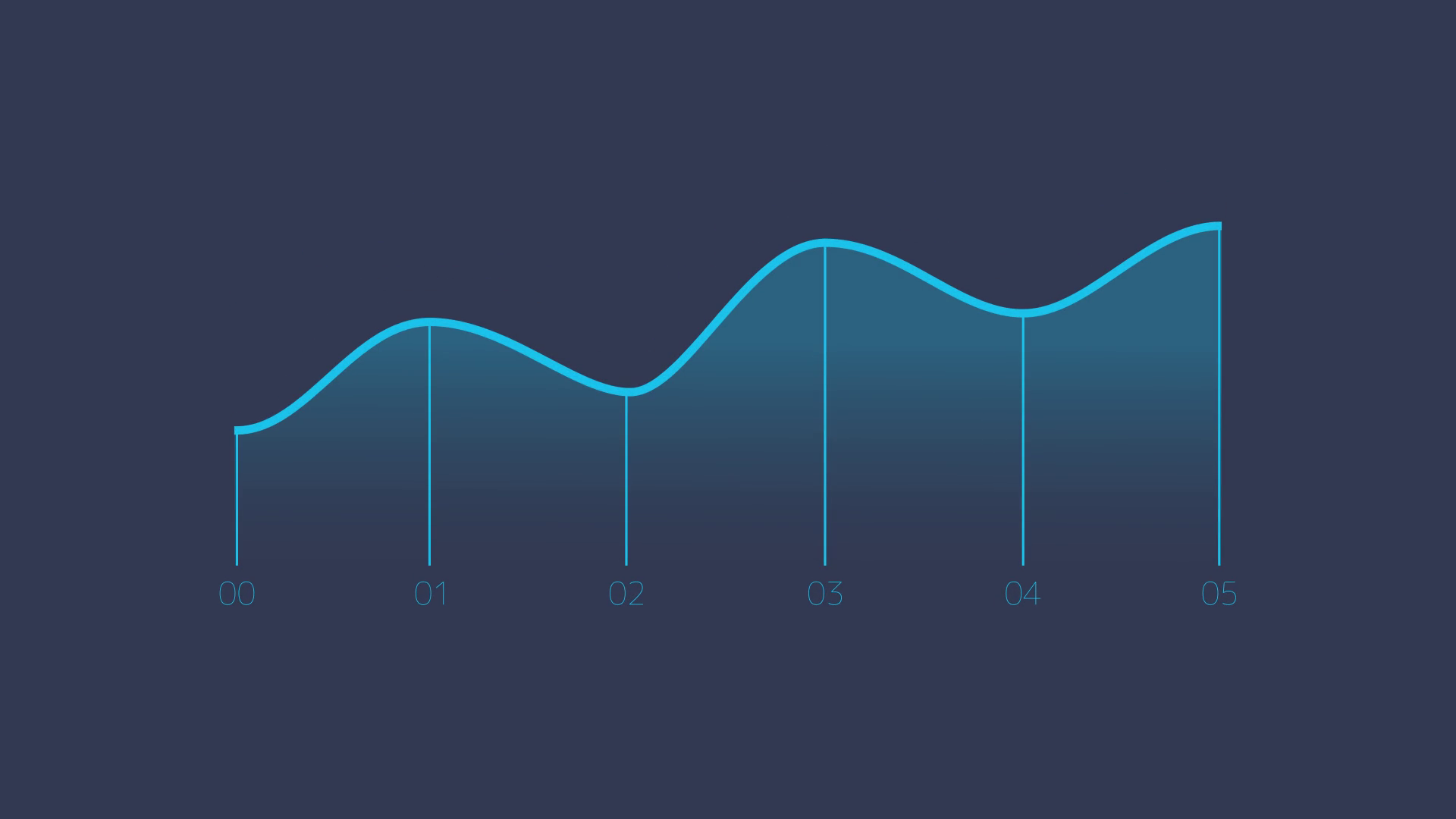 00 01 02 03 04 05