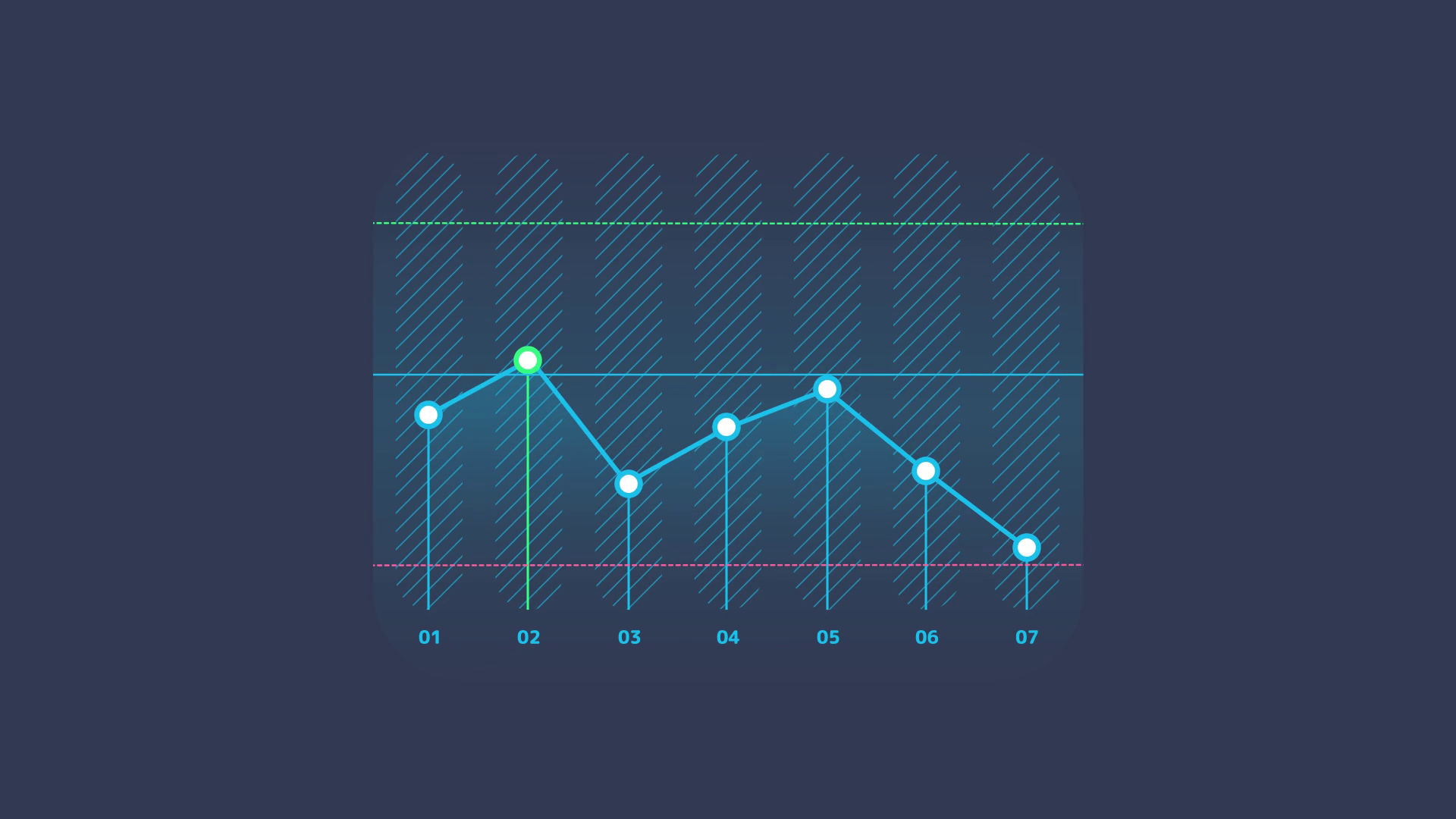 01 02 03 04 05 06 07