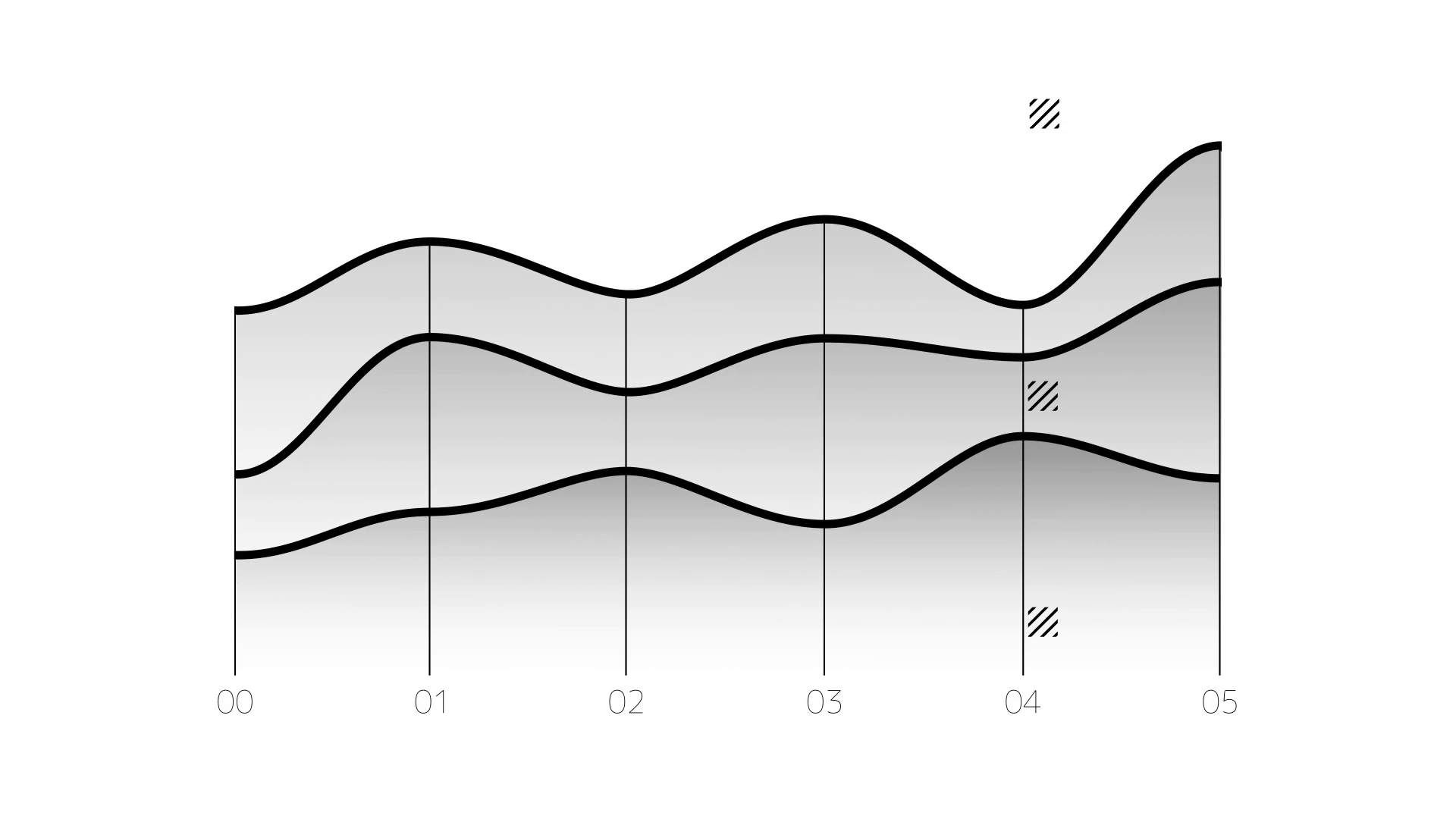 00 01 02 03 04 05