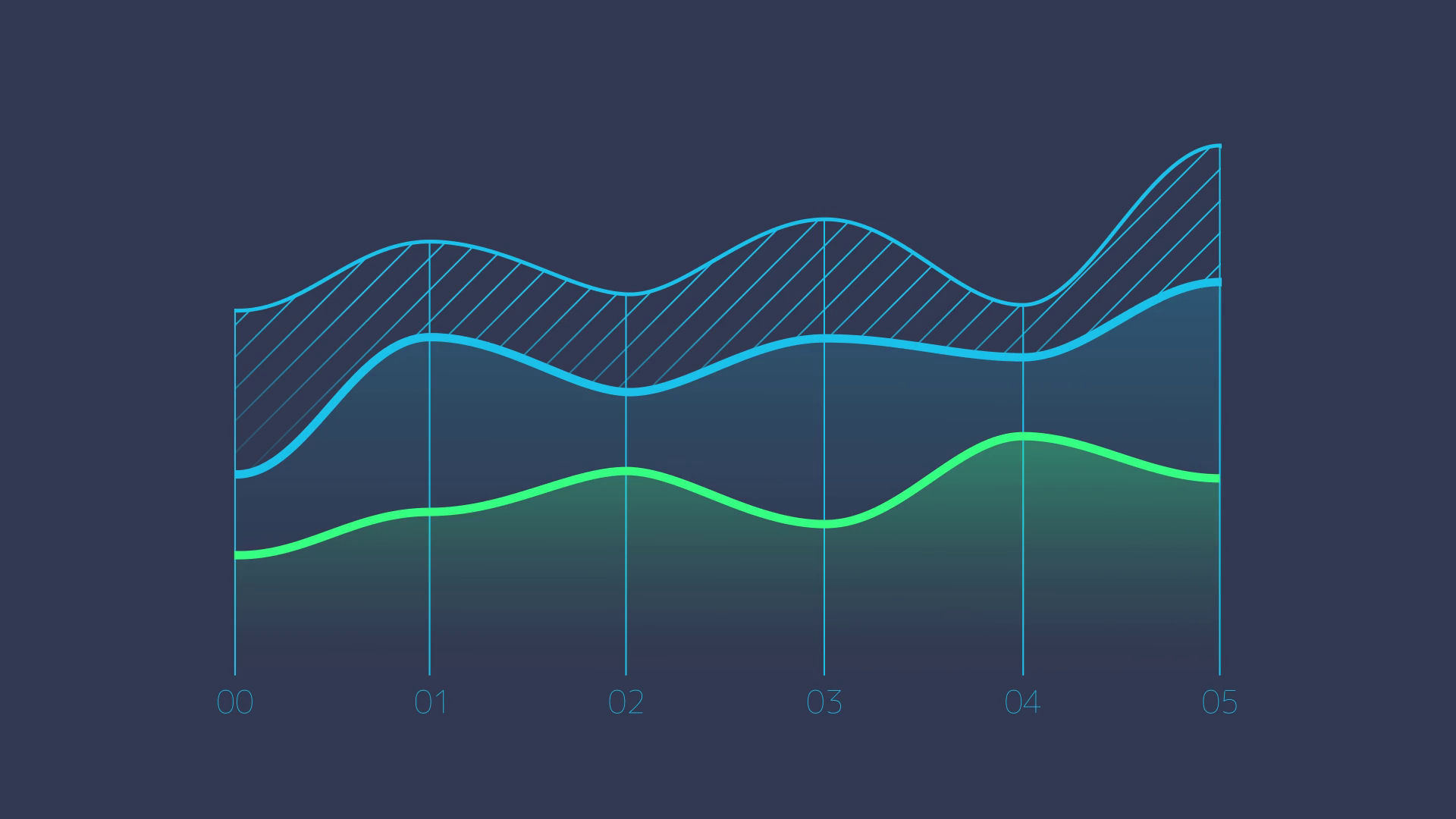 00 01 02 03 04 05