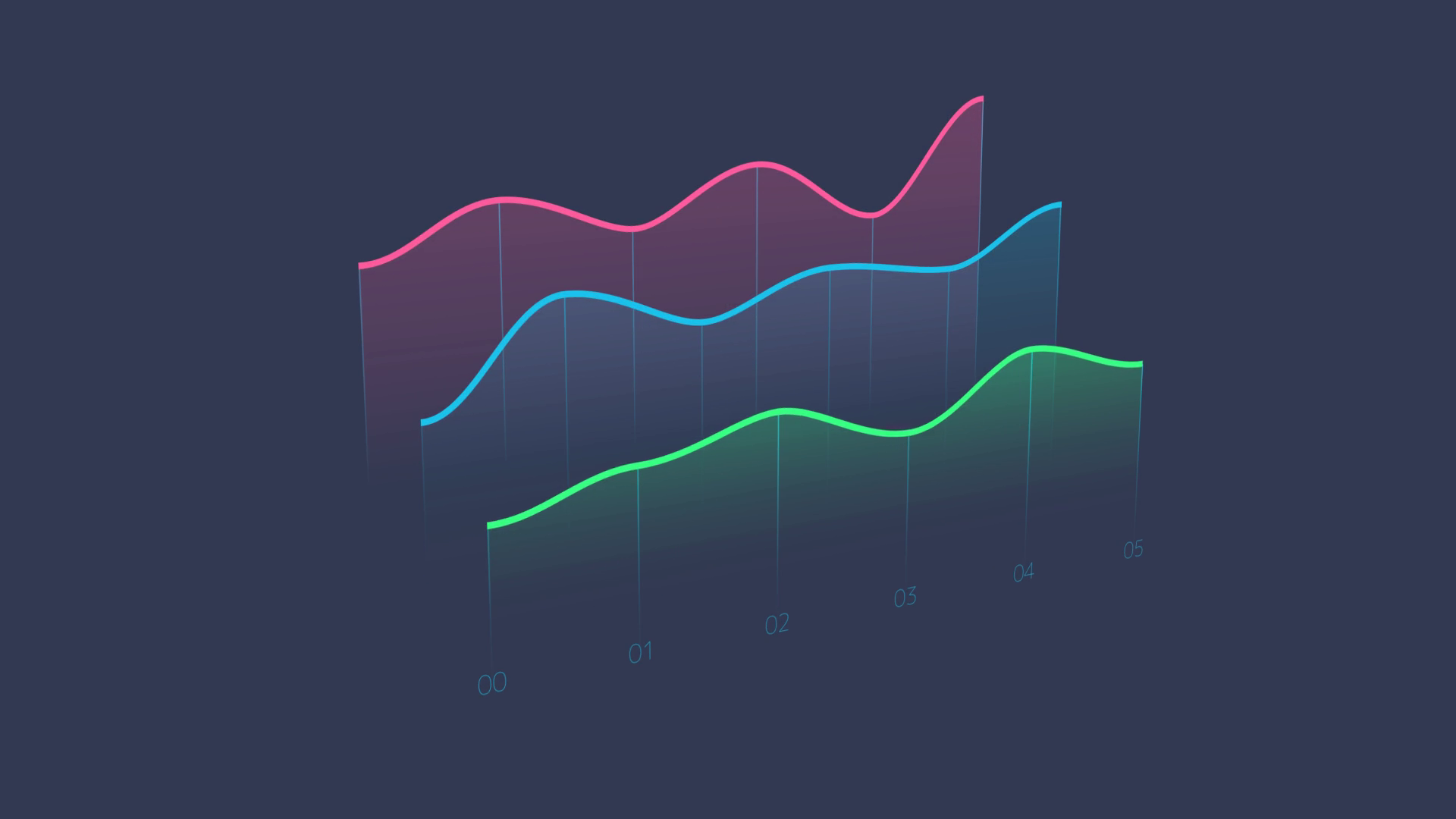 00
01
02
03
04
05