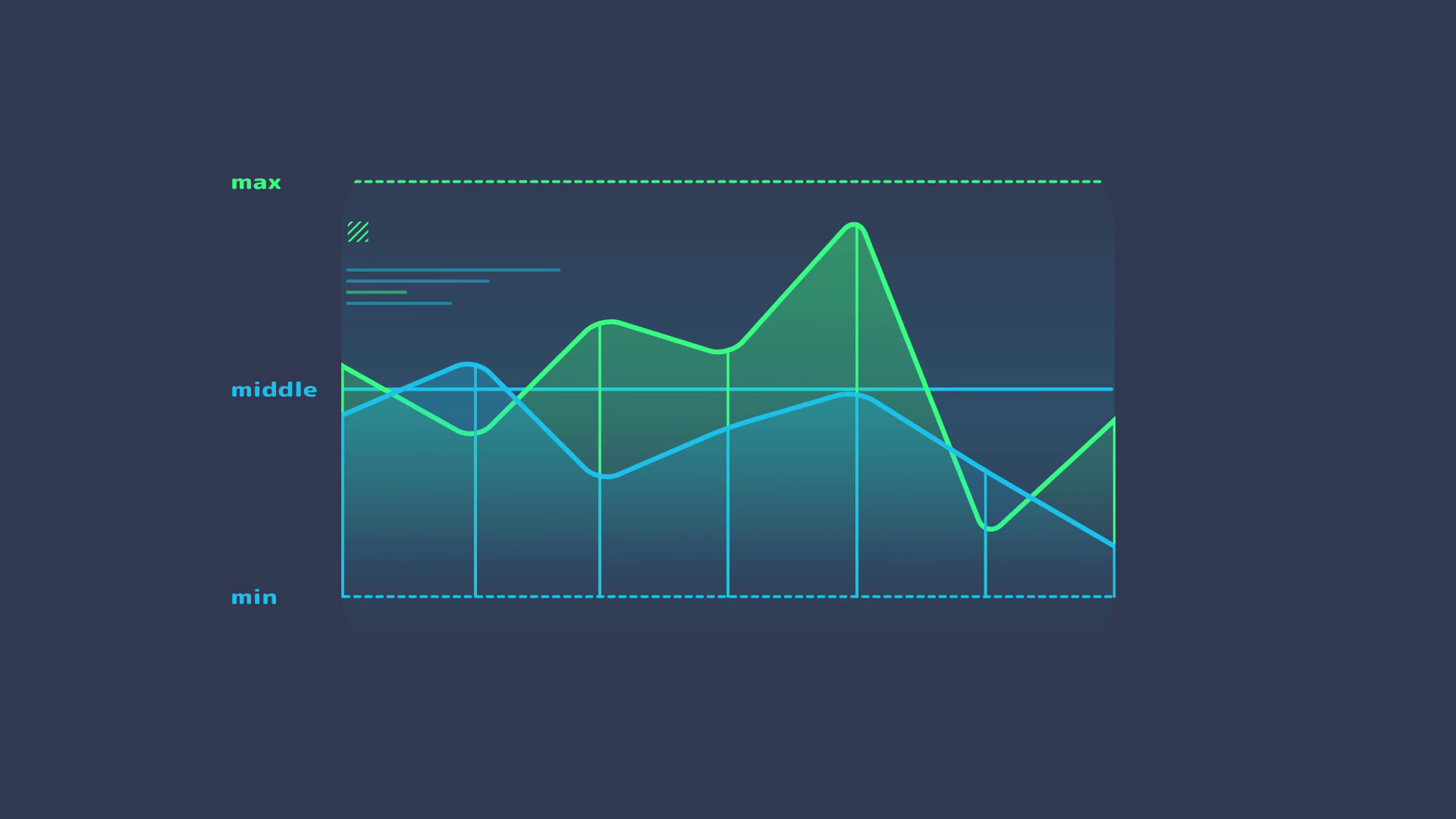 max

middle

min