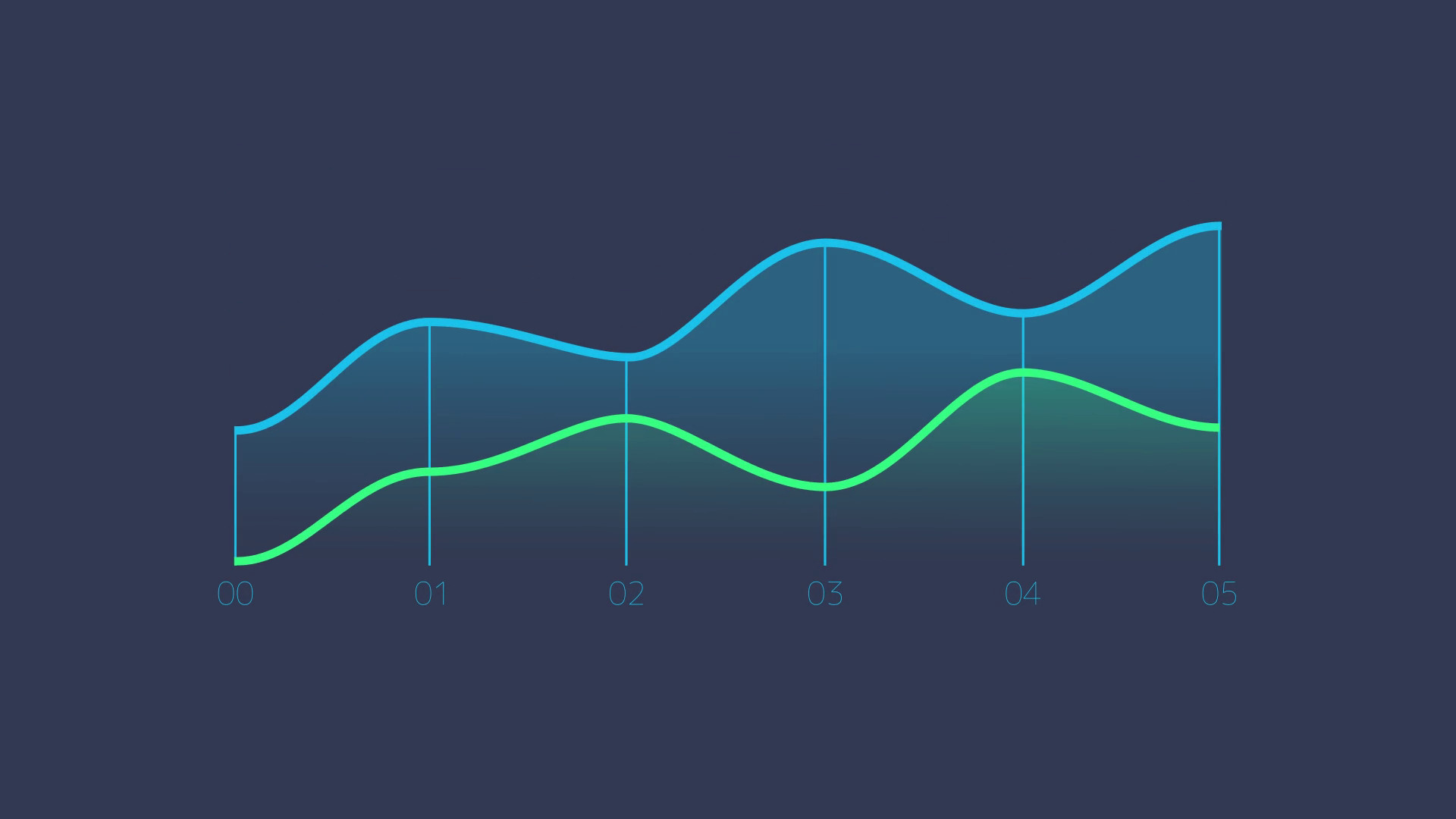 00 01 02 03 04 05