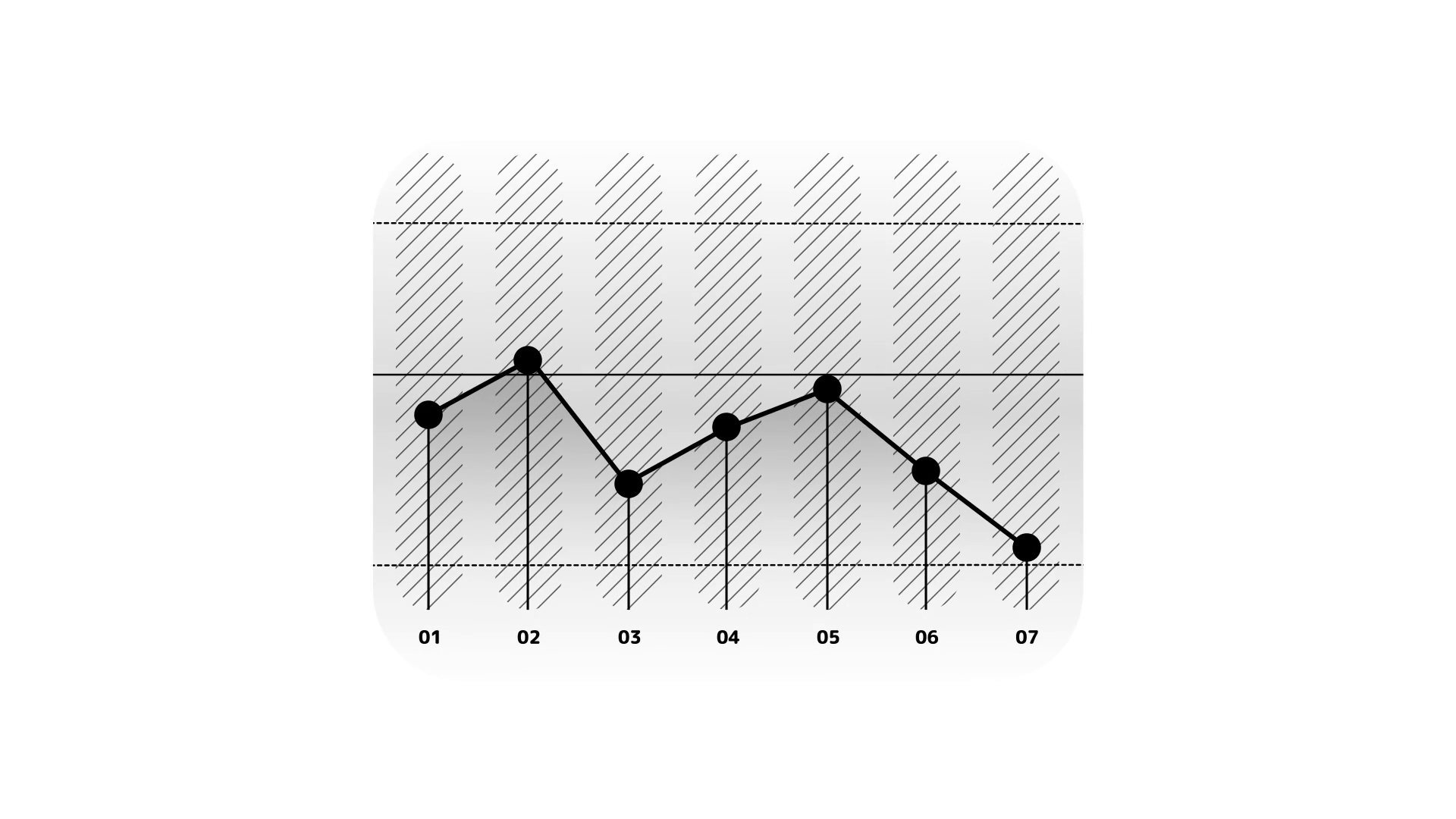 01 02 03 04 05 06 07