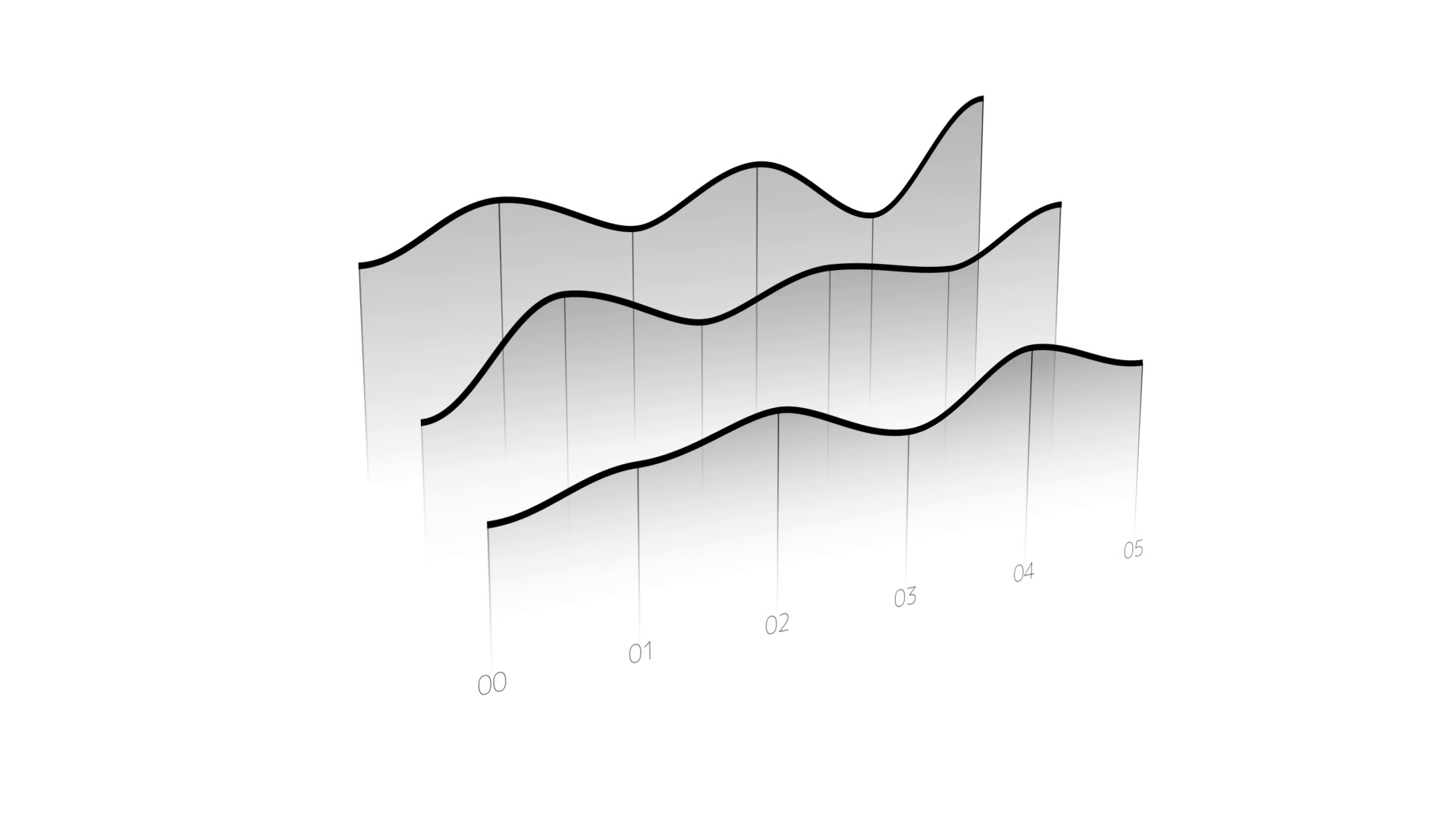 00
01
02
03
04
05