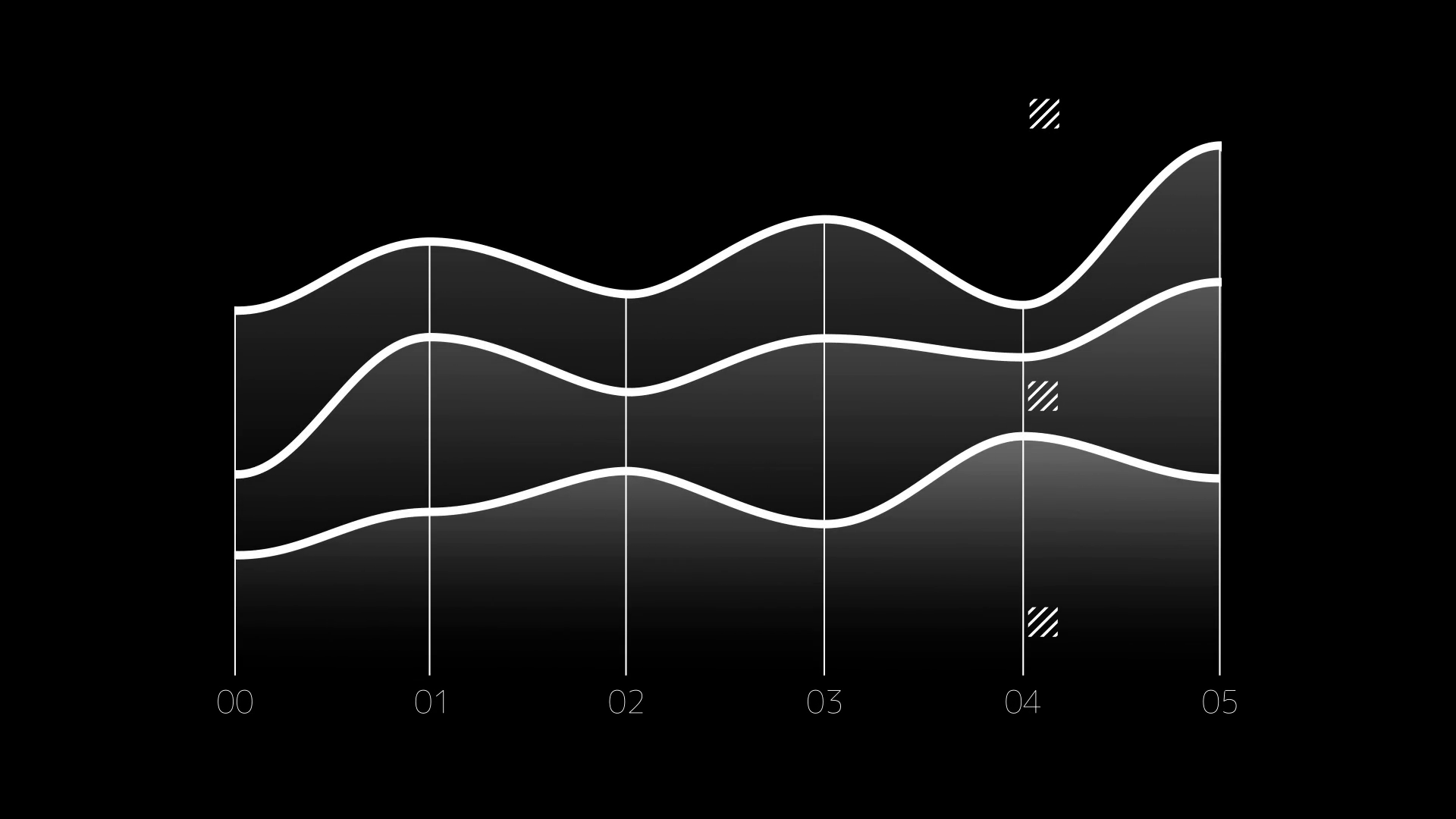 00 01 02 03 04 05