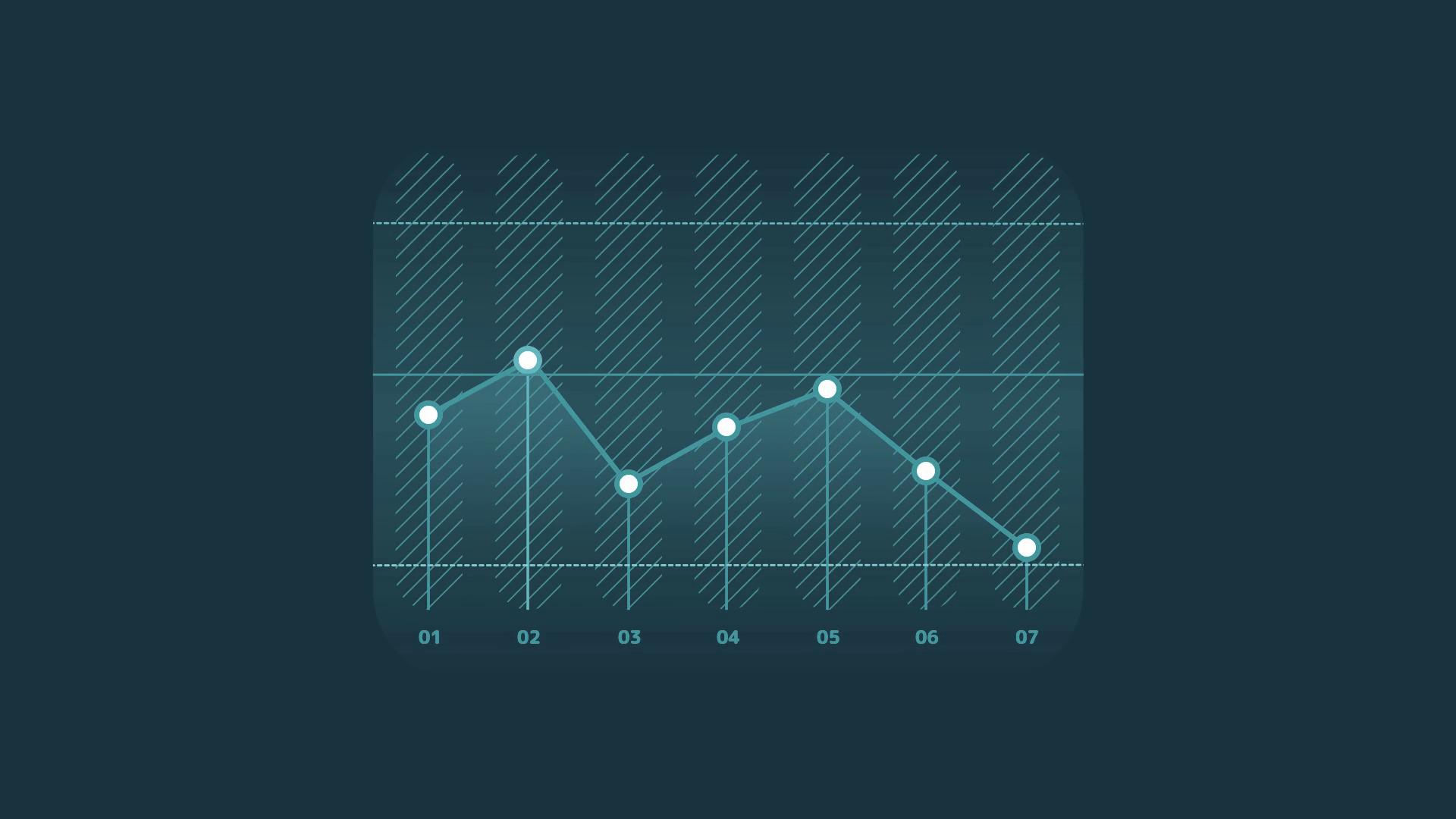 01 02 03 04 05 06 07