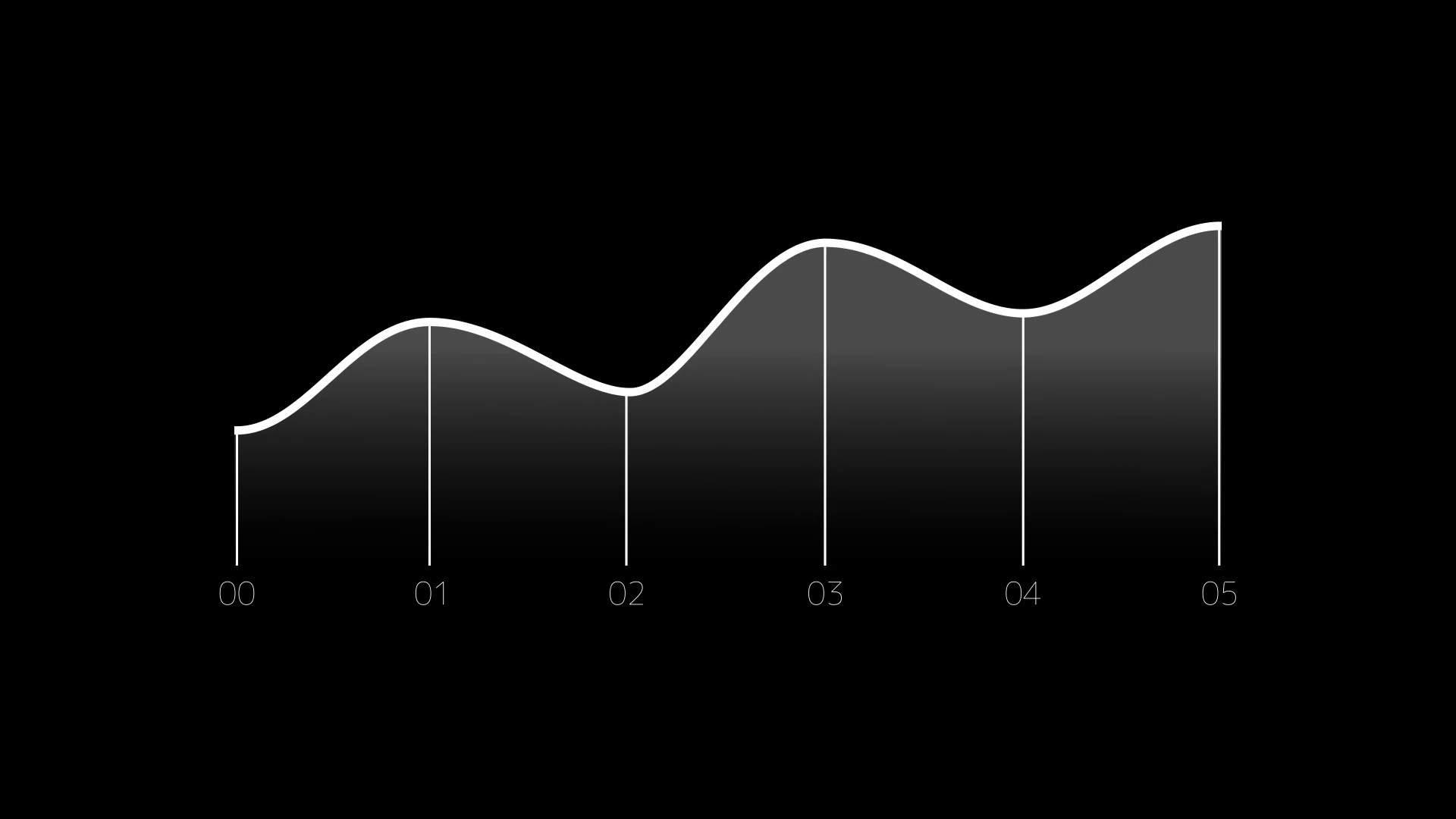 00 01 02 03 04 05