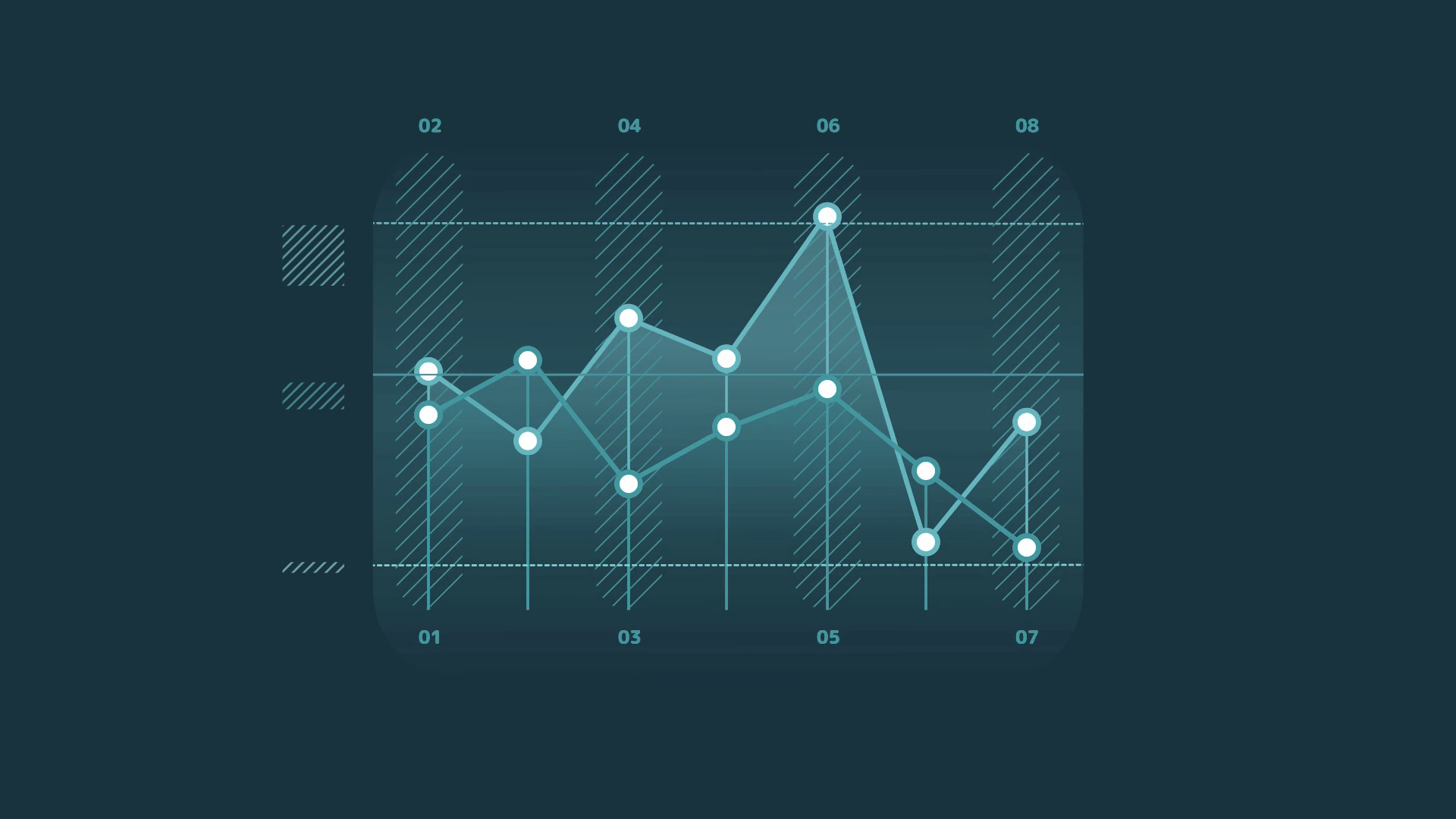 02 04 06 08

01 03 05 07