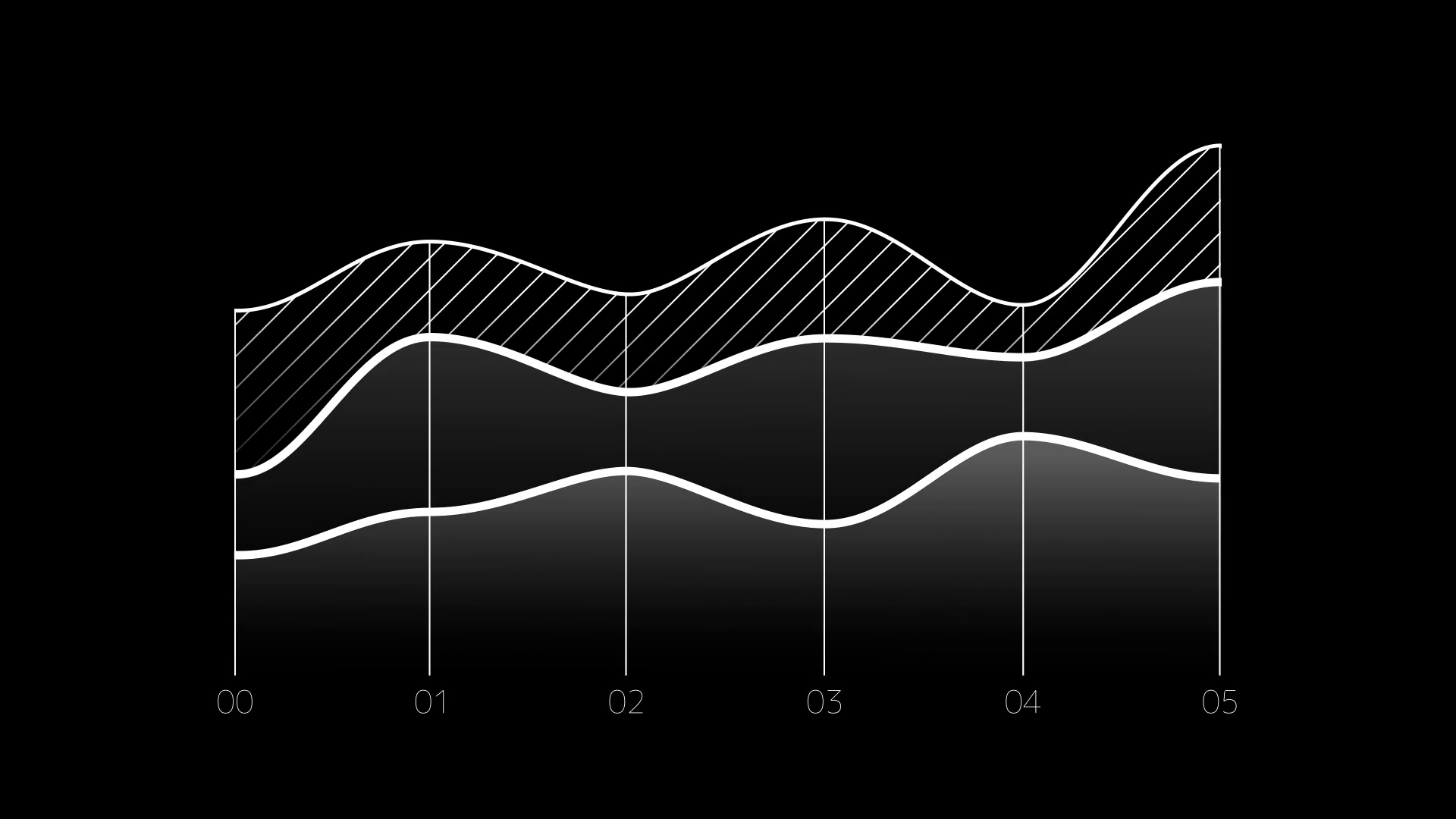 00 01 02 03 04 05