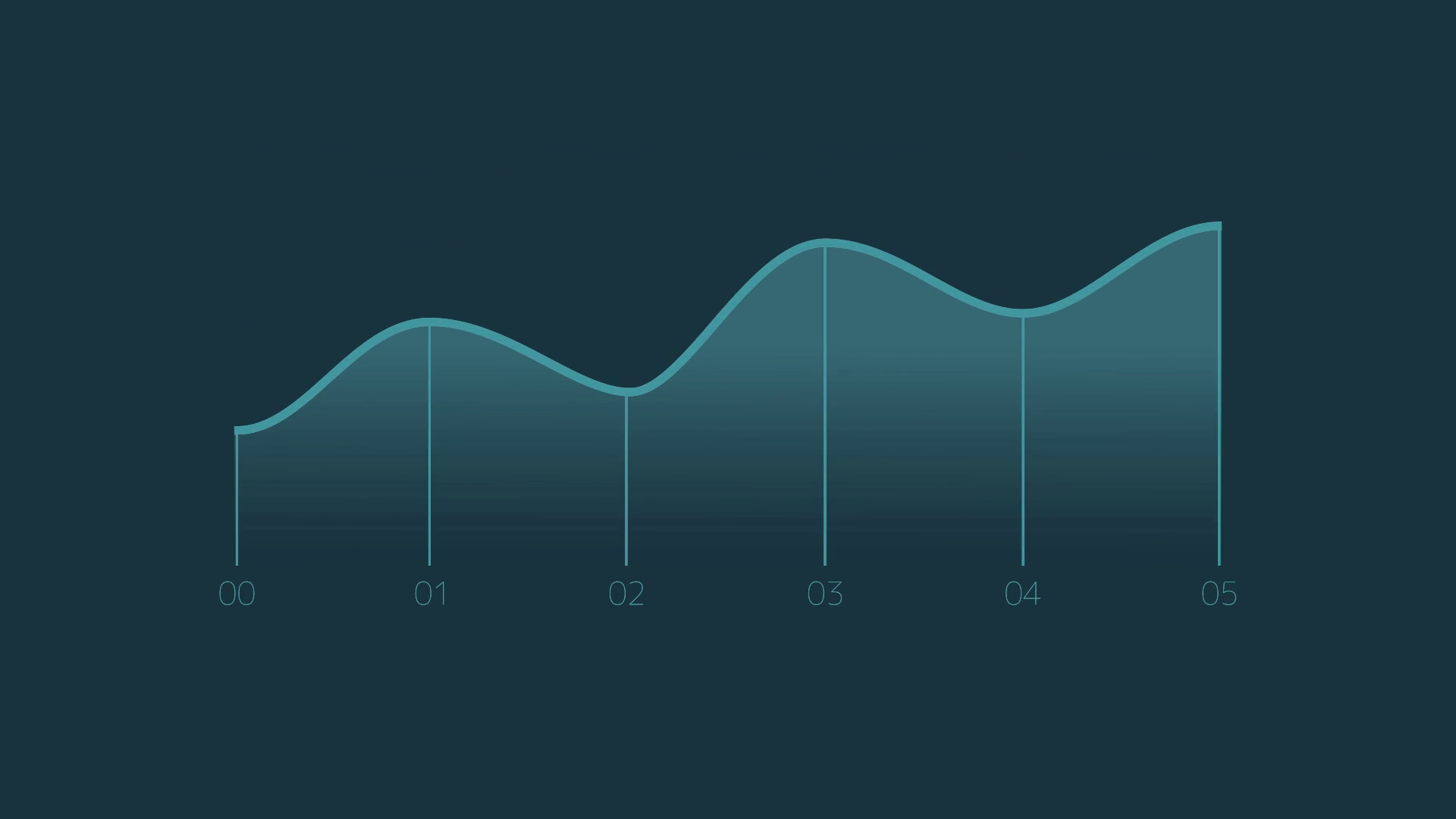 00 01 02 03 04 05