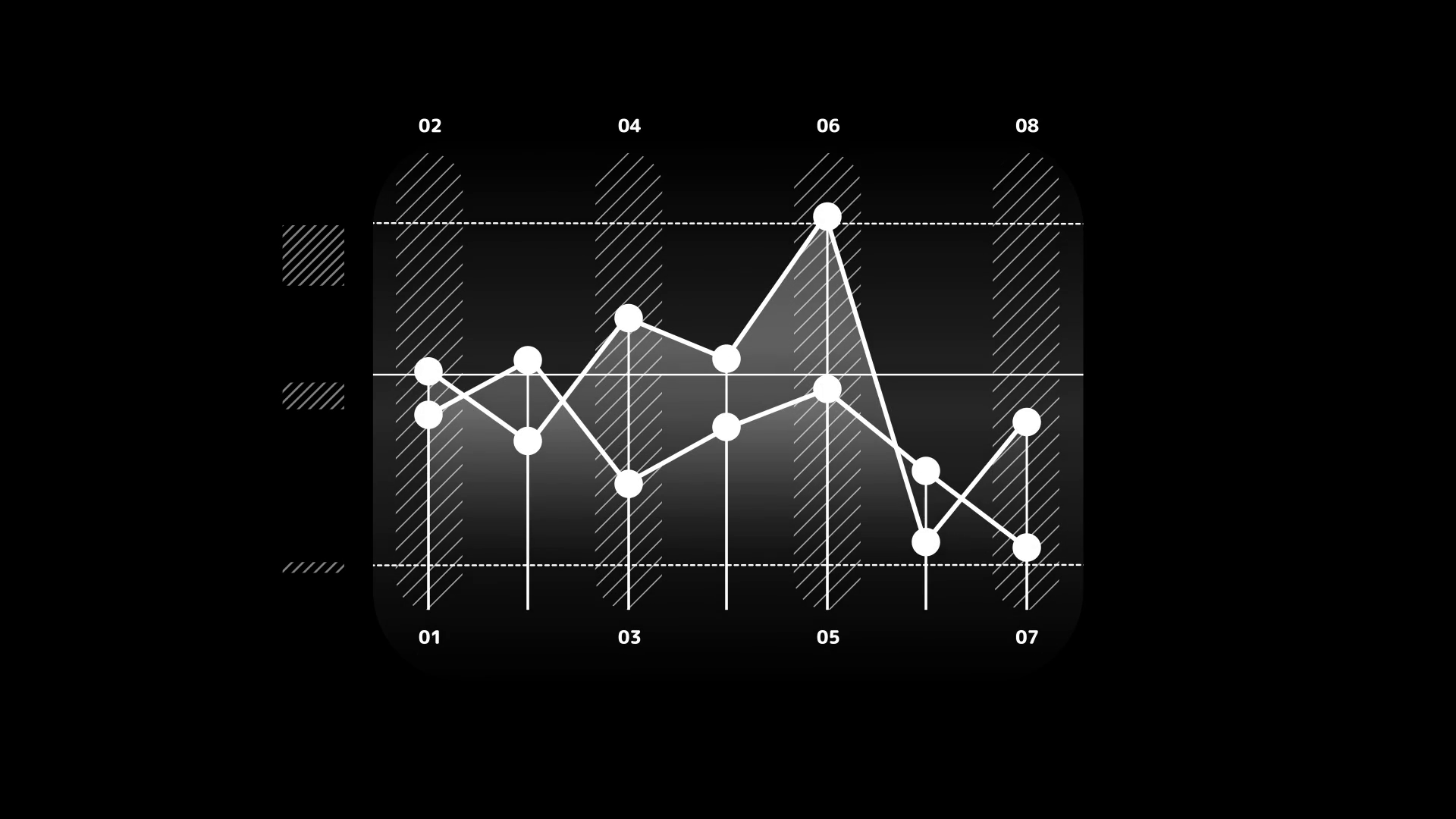 02 04 06 08

01 03 05 07