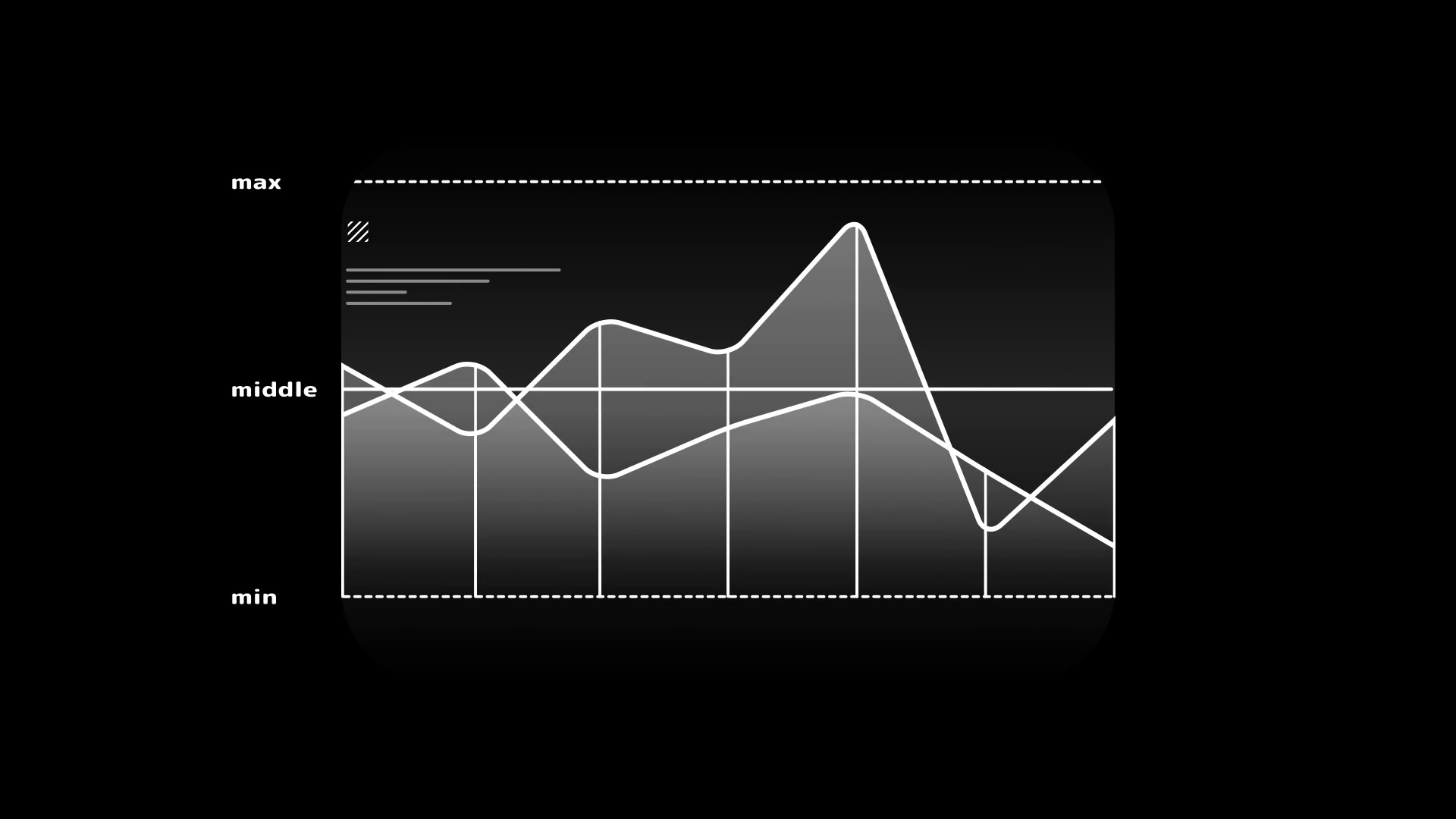 max

middle

min