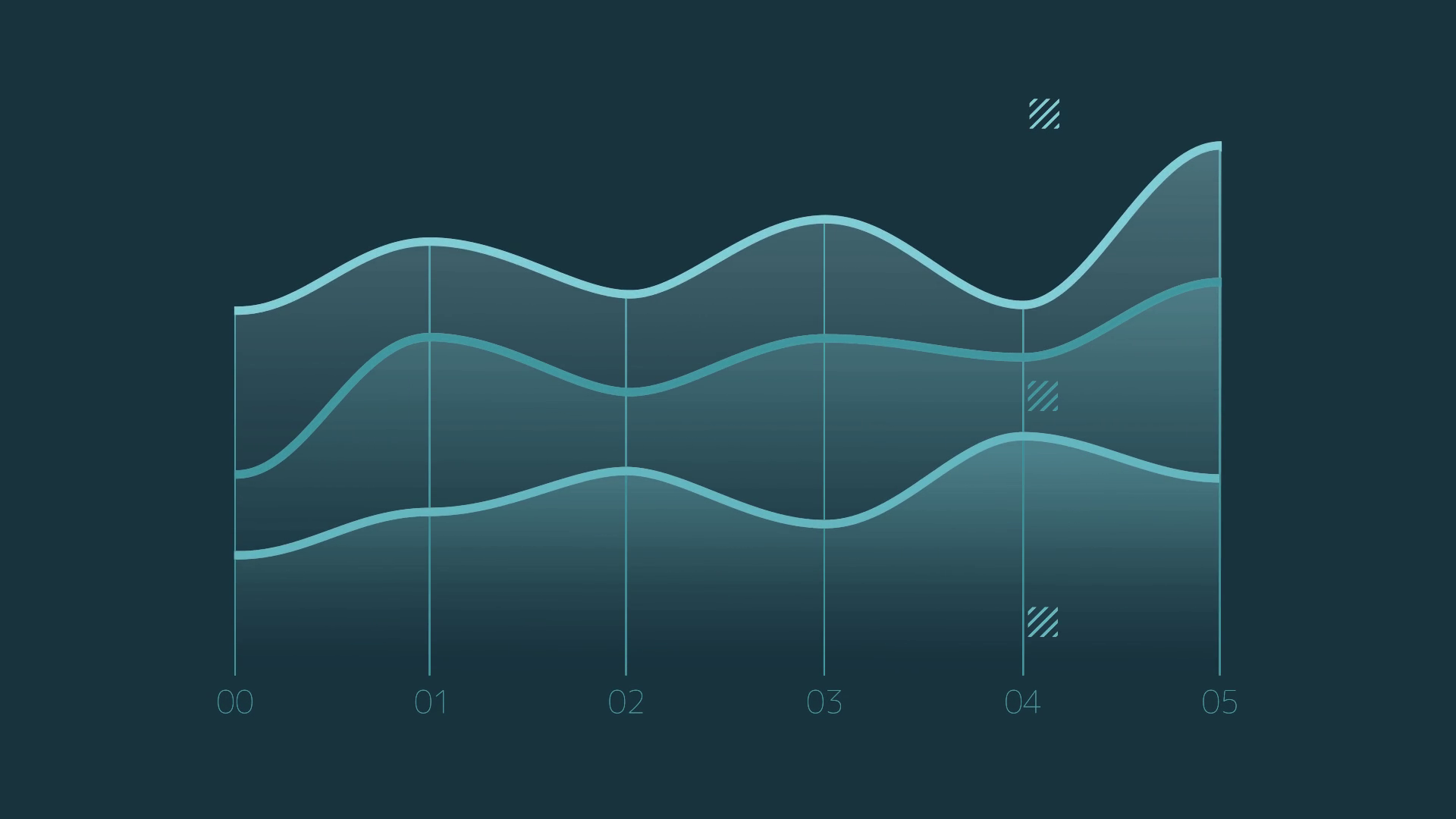 00 01 02 03 04 05